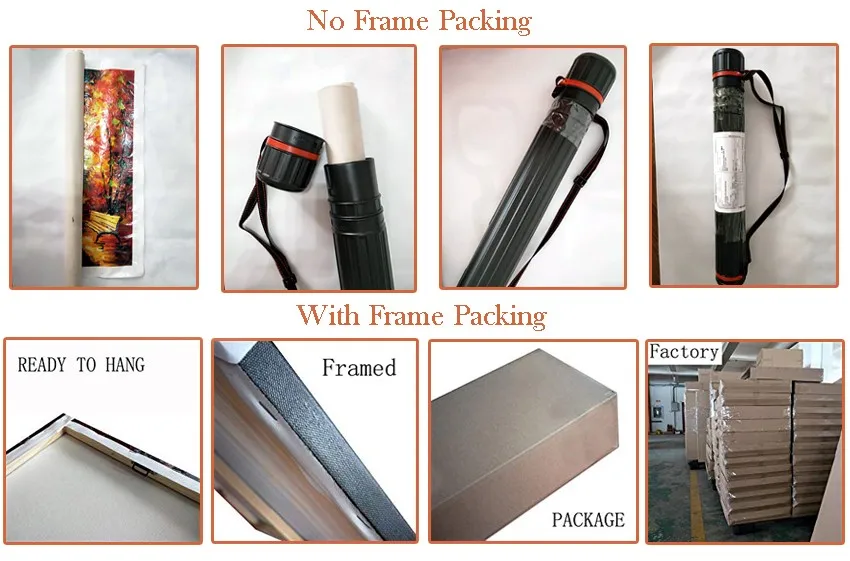 No Frame Packing

With Frame Packing

READY TO HANG

Framed

PACKAGE

Factory