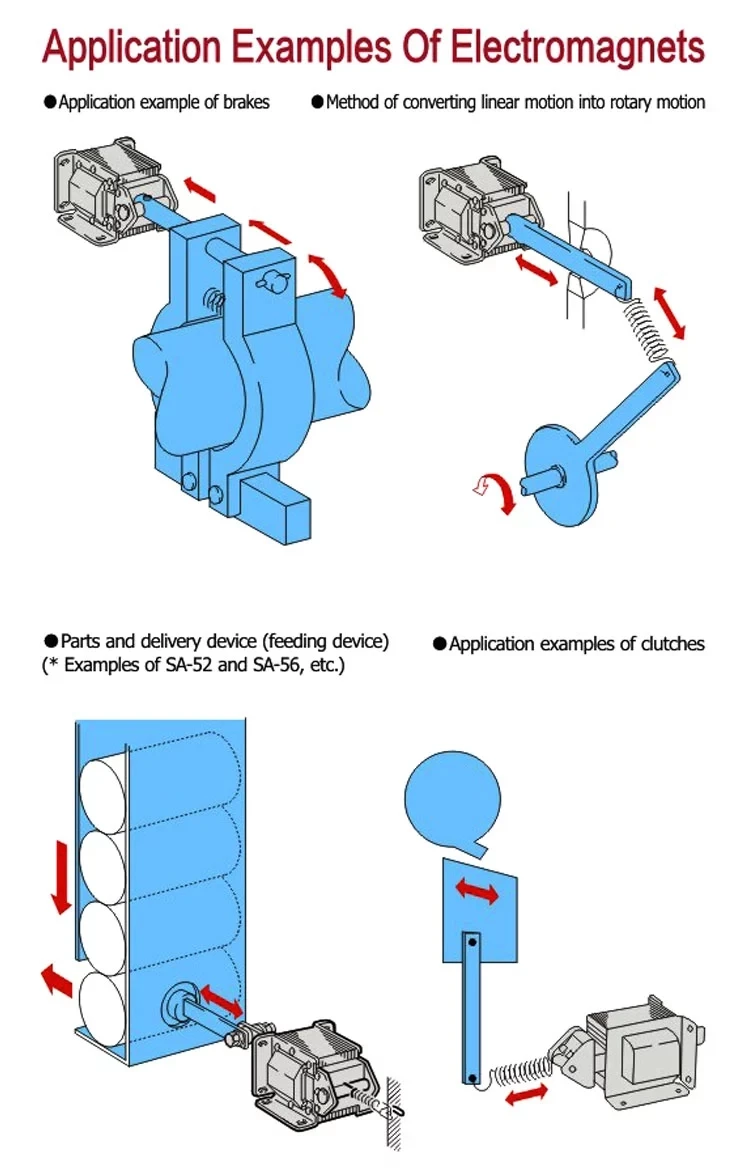 Application Examples Of Electromagnets

●Application example of brakes

●Method of converting linear motion into rotary motion

●Parts and delivery device (feeding device)
(* Examples of SA-52 and SA-56, etc.)

●Application examples of clutches