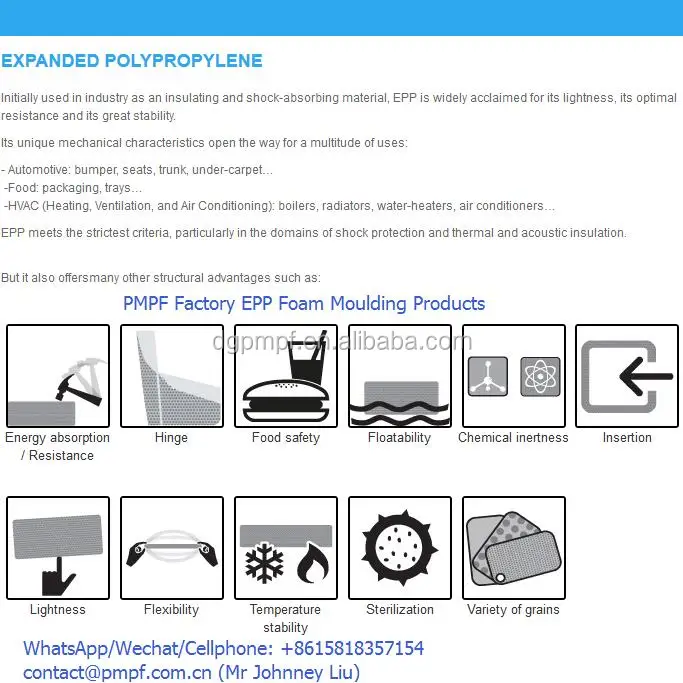 EXPANDED POLYPROPYLENE

Initially used in industry as an insulating and shock-absorbing material, EPP is widely acclaimed for its lightness, its optimal resistance and its great stability.

Its unique mechanical characteristics open the way for a multitude of uses:

- Automotive: bumper, seats, trunk, under-carpet…
-Food: packaging, trays…
-HVAC (Heating, Ventilation, and Air Conditioning): boilers, radiators, water-heaters, air conditioners…

EPP meets the strictest criteria, particularly in the domains of shock protection and thermal and acoustic insulation.

But it also offersmany other structural advantages such as:

PMPF Factory EPP Foam Moulding Products

dgpmpf.en.alibaba.com

Energy absorption / Resistance

Hinge

Food safety

Floatability

Chemical inertness

Insertion

Lightness

Flexibility

Temperature stability

Sterilization

Variety of grains

WhatsApp/Wechat/Cellphone: +8615818357154
contact@pmpf.com.cn (Mr Johnney Liu)