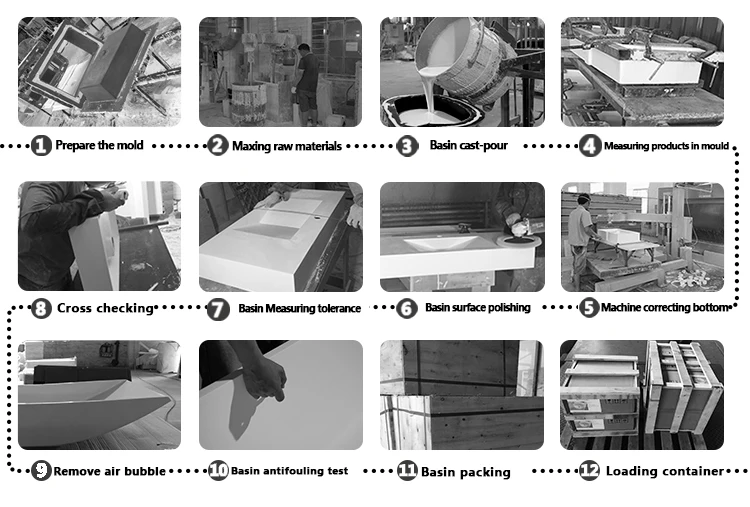 1 Prepare the mold
2 Maxing raw materials
3 Basin cast-pour
4 Measuring products in mould

8 Cross checking
7 Basin Measuring tolerance
6 Basin surface polishing
5 Machine correcting bottom

9 Remove air bubble
10 Basin antifouling test
11 Basin packing
12 Loading container