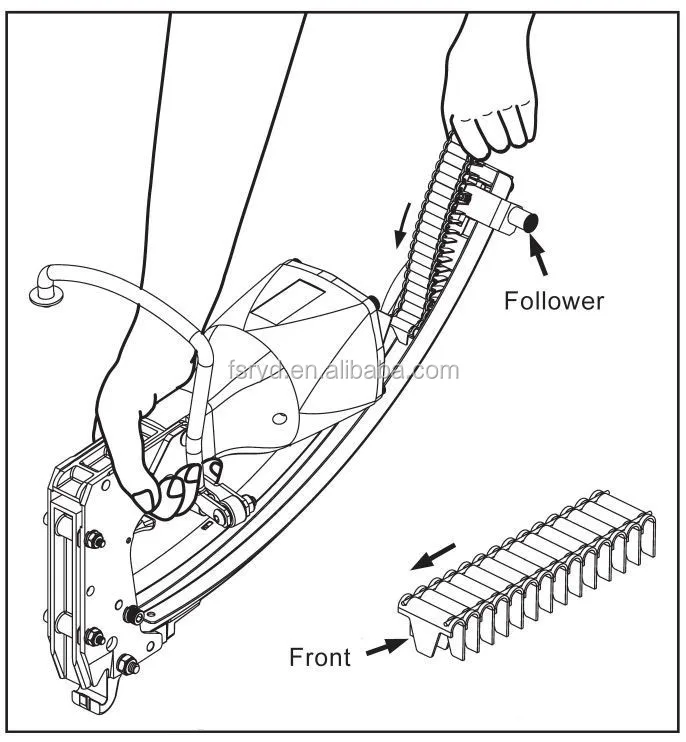 Follower

fsryd.en.alibaba.com

Front