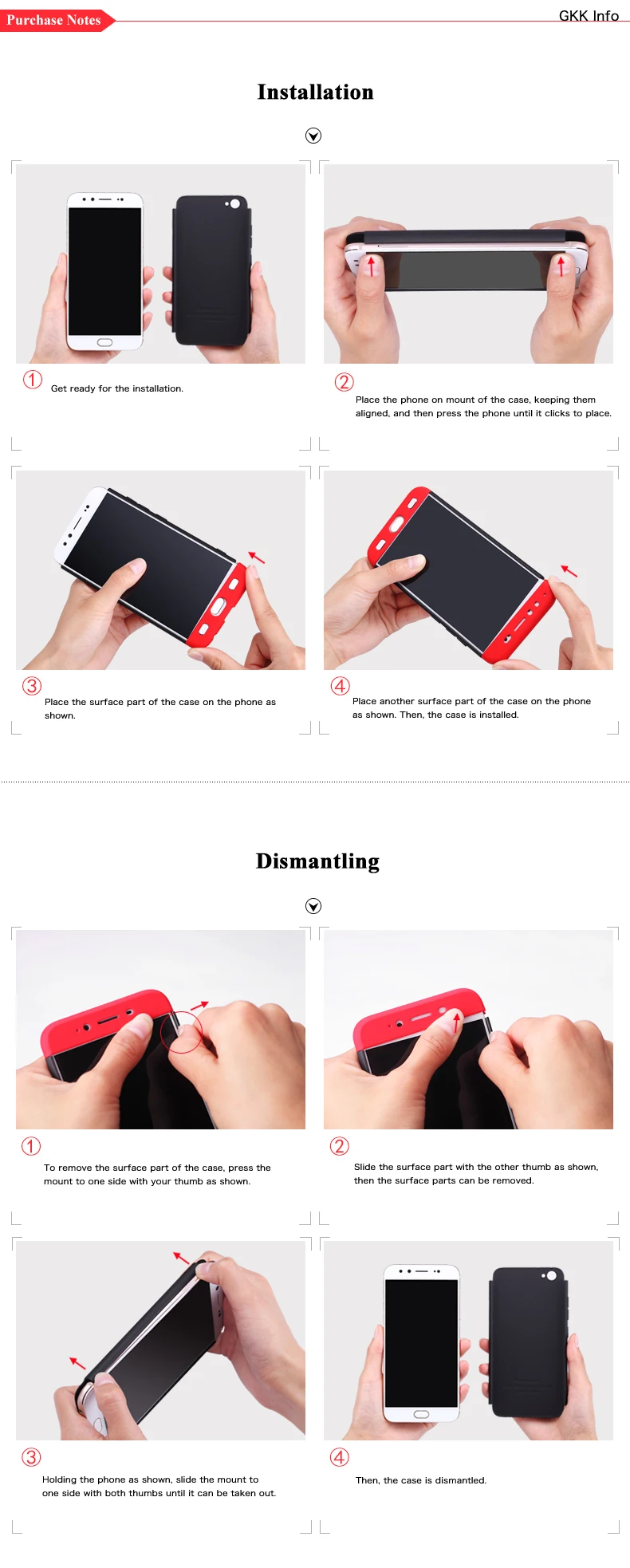 Purchase Notes

GKK Info

Installation

① Get ready for the installation.

② Place the phone on mount of the case, keeping them aligned, and then press the phone until it clicks to place.

③ Place the surface part of the case on the phone as shown.

④ Place another surface part of the case on the phone as shown. Then, the case is installed.

Dismantling

① To remove the surface part of the case, press the mount to one side with your thumb as shown.

② Slide the surface part with the other thumb as shown, then the surface parts can be removed.

③ Holding the phone as shown, slide the mount to one side with both thumbs until it can be taken out.

④ Then, the case is dismantled.