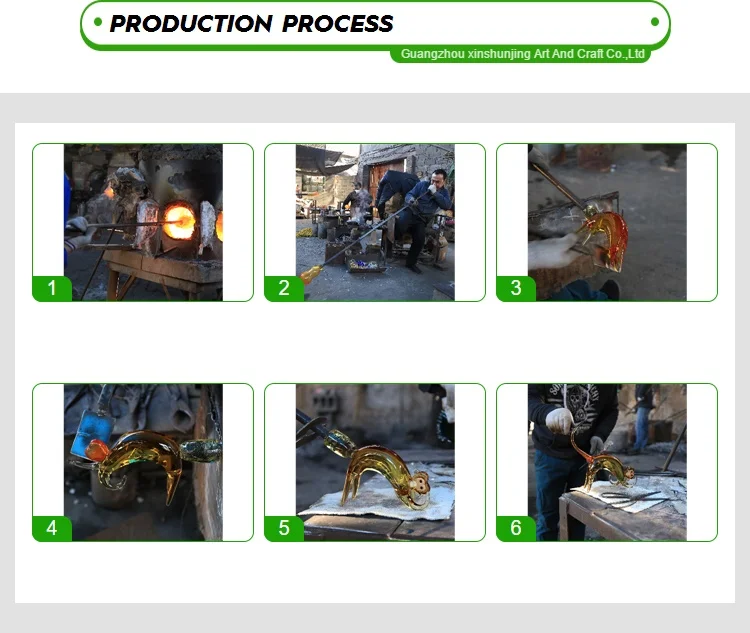 PRODUCTION PROCESS

Guangzhou xinshunjing Art And Craft Co.,Ltd

1

2

3

4

5

6