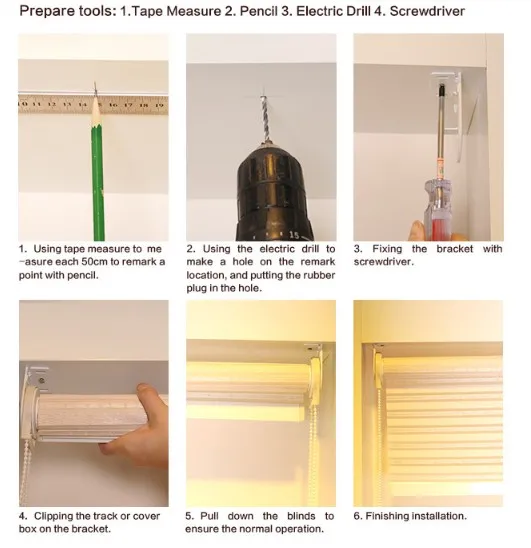 Prepare tools: 1.Tape Measure 2. Pencil 3. Electric Drill 4. Screwdriver

10 11 12 13 14 16 17 18 19

15

1. Using tape measure to me -asure each 50cm to remark a point with pencil.

2. Using the electric drill to make a hole on the remark location, and putting the rubber plug in the hole.

3. Fixing the bracket with screwdriver.

4. Clipping the track or cover box on the bracket.

5. Pull down the blinds to ensure the normal operation.

6. Finishing installation.