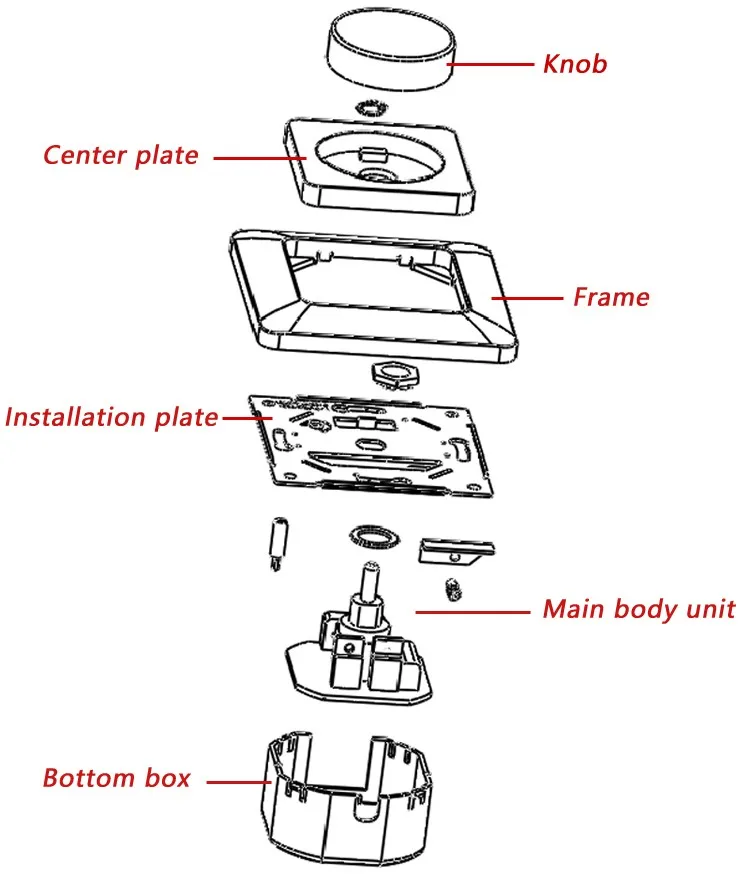 Knob
Center plate
Frame
Installation plate
Main body unit
Bottom box