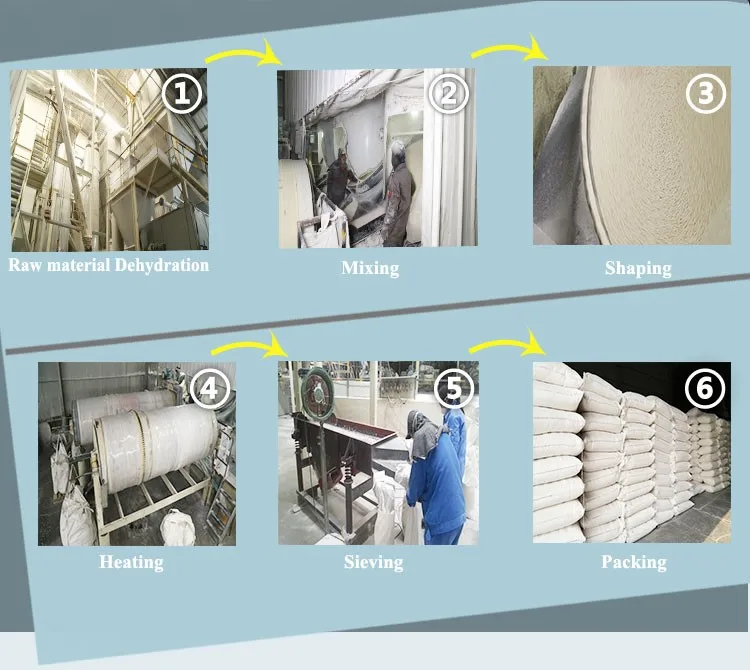 1
Raw material Dehydration

2
Mixing

3
Shaping

4
Heating

5
Sieving

6
Packing