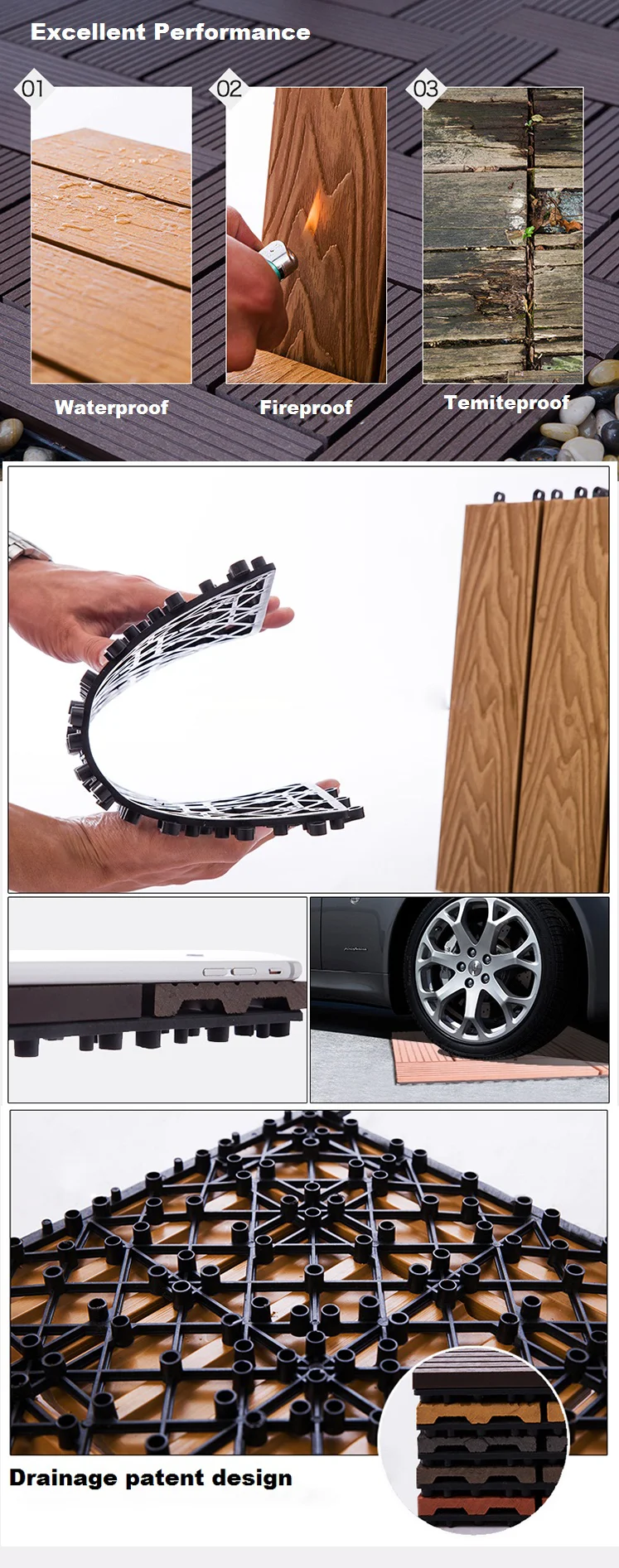 Excellent Performance

01

02

03

Waterproof

Fireproof

Temiteproof

Drainage patent design