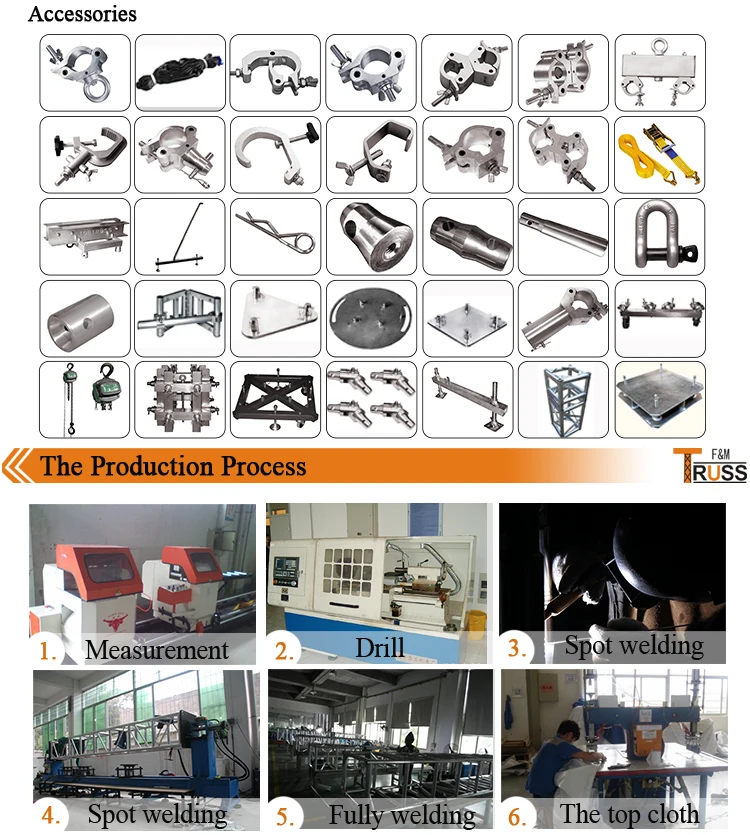 Accessories

The Production Process

F&M TRUSS

1. Measurement

2. Drill

3. Spot welding

4. Spot welding

5. Fully welding

6. The top cloth