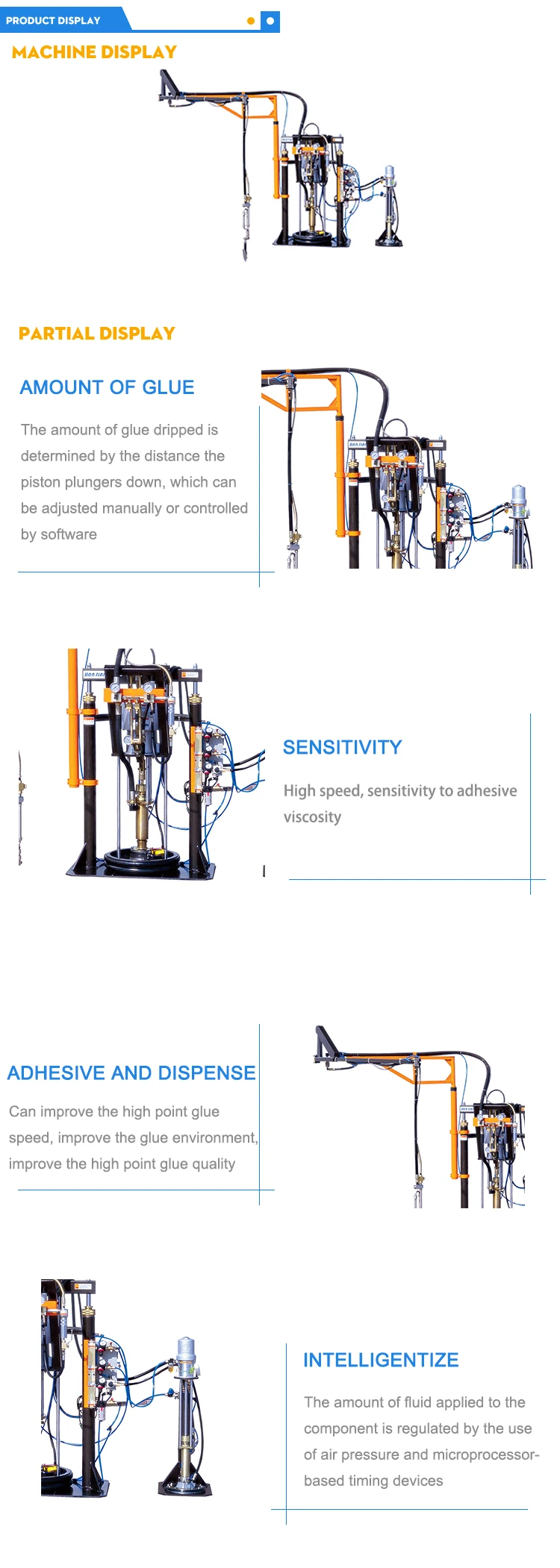 PRODUCT DISPLAY

MACHINE DISPLAY

PARTIAL DISPLAY

AMOUNT OF GLUE

The amount of glue dripped is determined by the distance the piston plungers down, which can be adjusted manually or controlled by software

SENSITIVITY

High speed, sensitivity to adhesive viscosity

ADHESIVE AND DISPENSE

Can improve the high point glue speed, improve the glue environment, improve the high point glue quality

INTELLIGENTIZE

The amount of fluid applied to the component is regulated by the use of air pressure and microprocessor-based timing devices