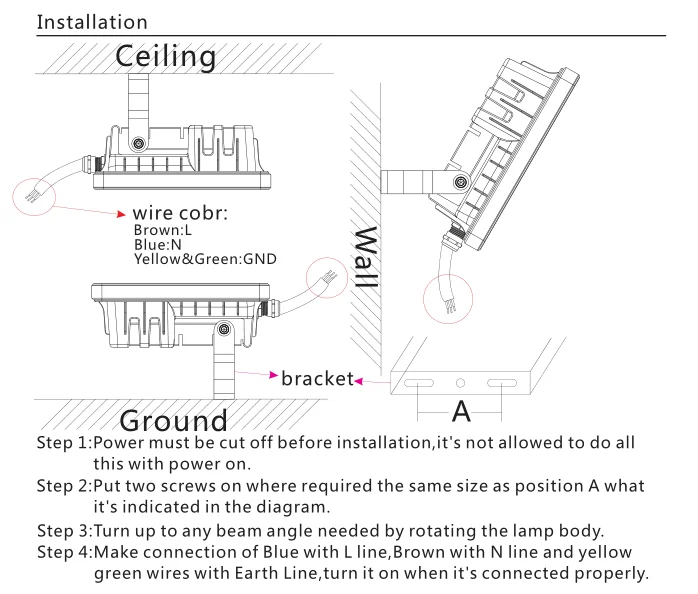 Installation

Ceiling

wire cobr:
Brown:L
Blue:N
Yellow&Green:GND

Wall

bracket

A

Ground

Step 1:Power must be cut off before installation,it's not allowed to do all this with power on.

Step 2:Put two screws on where required the same size as position A what it's indicated in the diagram.

Step 3:Turn up to any beam angle needed by rotating the lamp body.

Step 4:Make connection of Blue with L line,Brown with N line and yellow green wires with Earth Line,turn it on when it's connected properly.