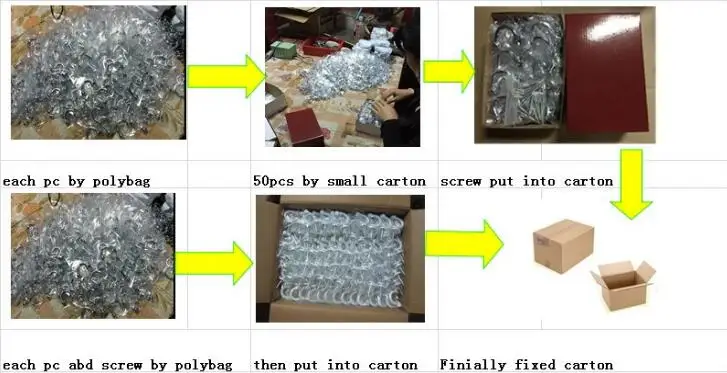 each pc by polybag

50pcs by small carton

screw put into carton

each pc abd screw by polybag

then put into carton

Finially fixed carton