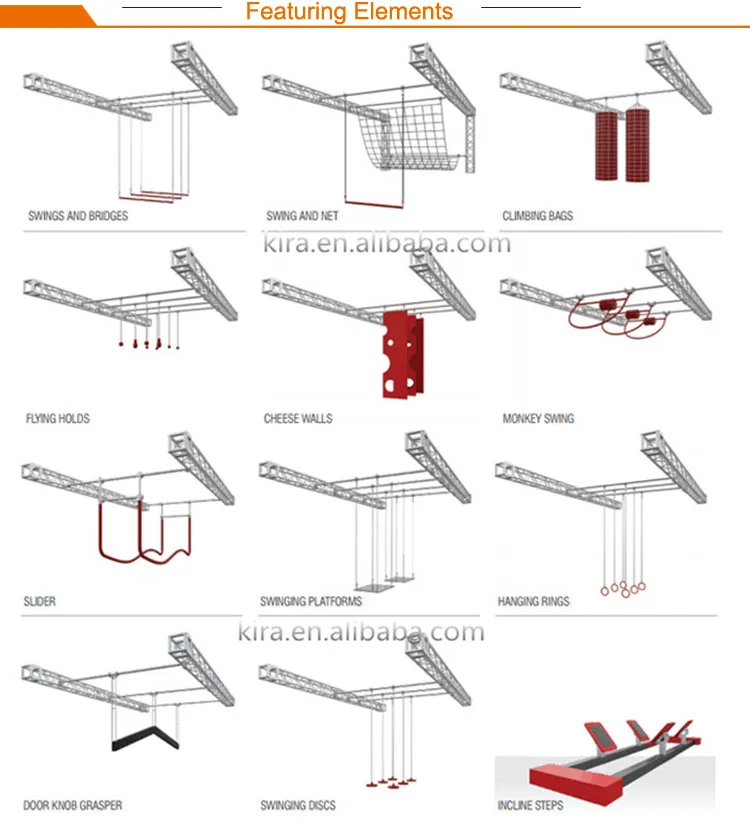 Featuring Elements

SWINGS AND BRIDGES

SWING AND NET

CLIMBING BAGS

kira.en.alibaba.com

FLYING HOLDS

CHEESE WALLS

MONKEY SWING

SLIDER

SWINGING PLATFORMS

HANGING RINGS

kira.en.alibaba.com

DOOR KNOB GRASPER

SWINGING DISCS

INCLINE STEPS