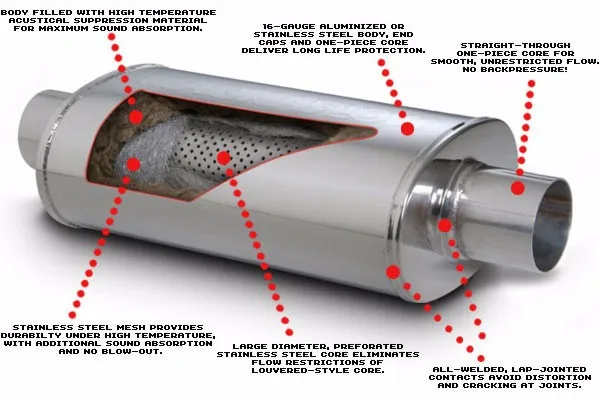 BODY FILLED WITH HIGH TEMPERATURE ACUSTICAL SUPPRESSION MATERIAL FOR MAXIMUM SOUND ABSORPTION.

16-GAUGE ALUMINIZED OR STAINLESS STEEL BODY, END CAPS AND ONE-PIECE CORE DELIVER LONG LIFE PROTECTION.

STRAIGHT-THROUGH ONE-PIECE CORE FOR SMOOTH, UNRESTRICTED FLOW. NO BACKPRESSURE!

STAINLESS STEEL MESH PROVIDES DURABILTY UNDER HIGH TEMPERATURE, WITH ADDITIONAL SOUND ABSORPTION AND NO BLOW-OUT.

LARGE DIAMETER, PREFORATED STAINLESS STEEL CORE ELIMINATES FLOW RESTRICTIONS OF LOUVERED-STYLE CORE.

ALL-WELDED, LAP-JOINTED CONTACTS AVOID DISTORTION AND CRACKING AT JOINTS.