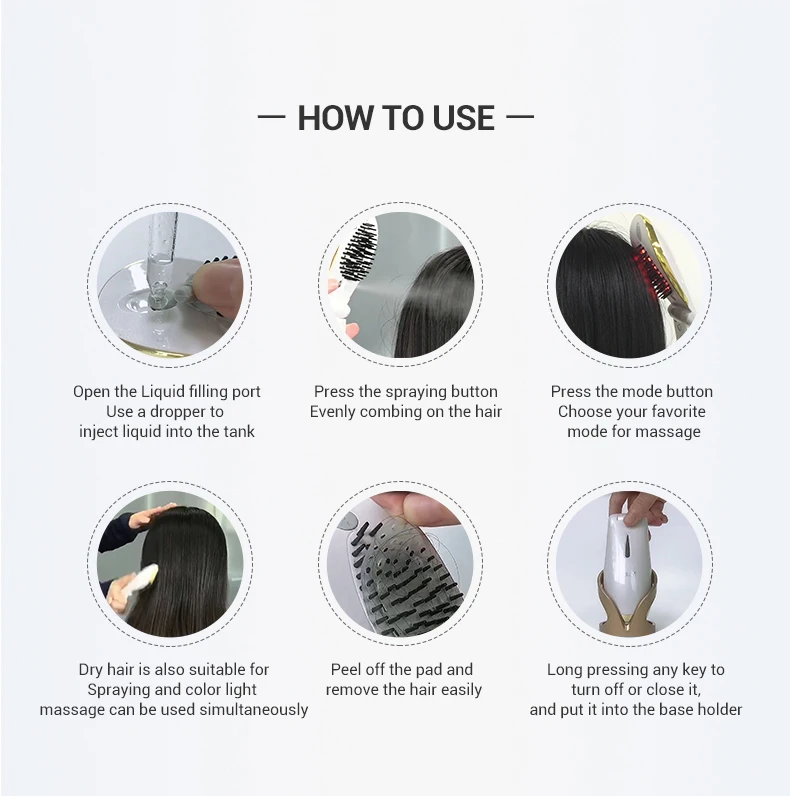 — HOW TO USE —

Open the Liquid filling port
Use a dropper to
inject liquid into the tank

Press the spraying button
Evenly combing on the hair

Press the mode button
Choose your favorite
mode for massage

Dry hair is also suitable for
Spraying and color light
massage can be used simultaneously

Peel off the pad and
remove the hair easily

Long pressing any key to
turn off or close it,
and put it into the base holder