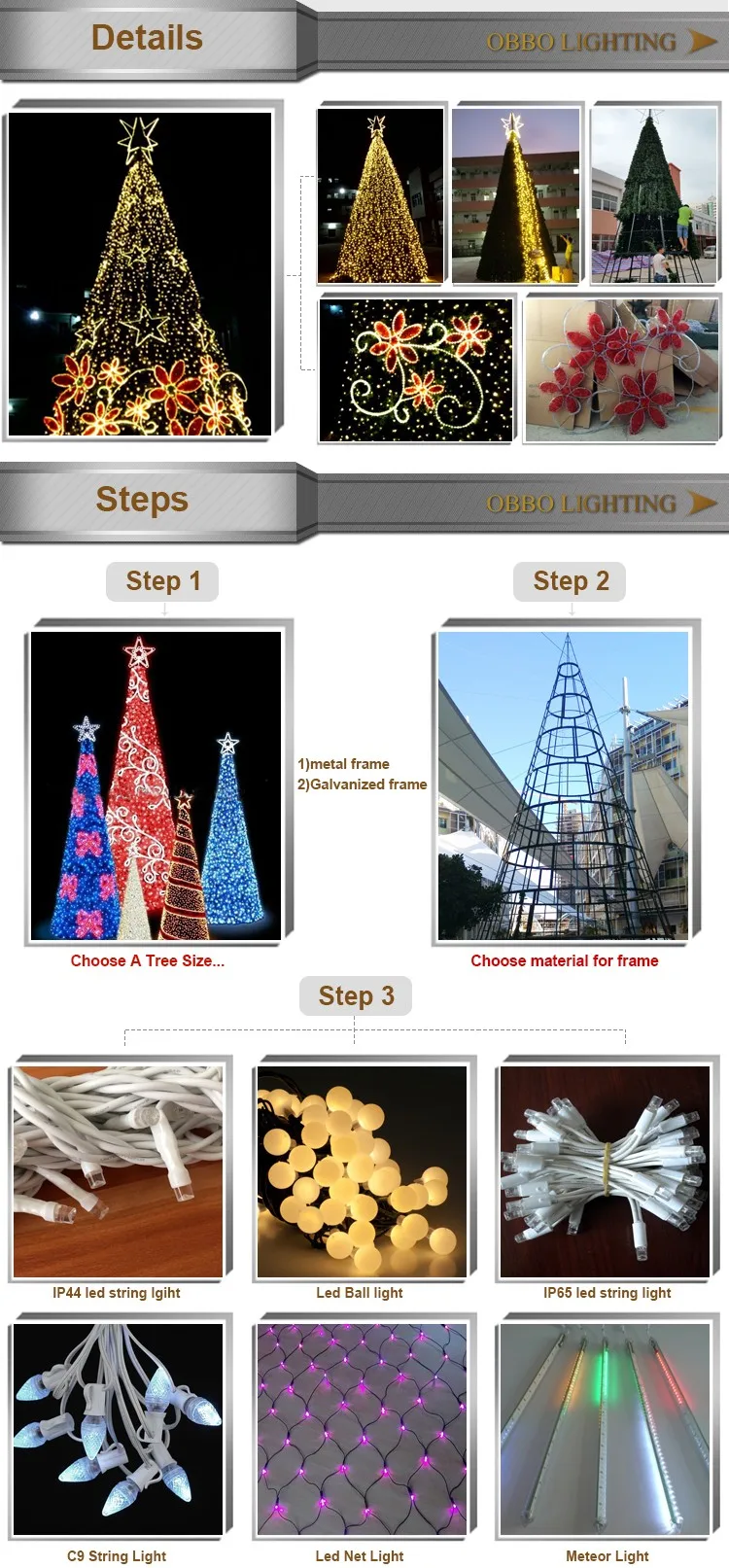 Details

OBBO LIGHTING

Steps

OBBO LIGHTING

Step 1

Step 2

1)metal frame
2)Galvanized frame

Choose A Tree Size...

Choose material for frame

Step 3

IP44 led string lgiht

Led Ball light

IP65 led string light

C9 String Light

Led Net Light

Meteor Light