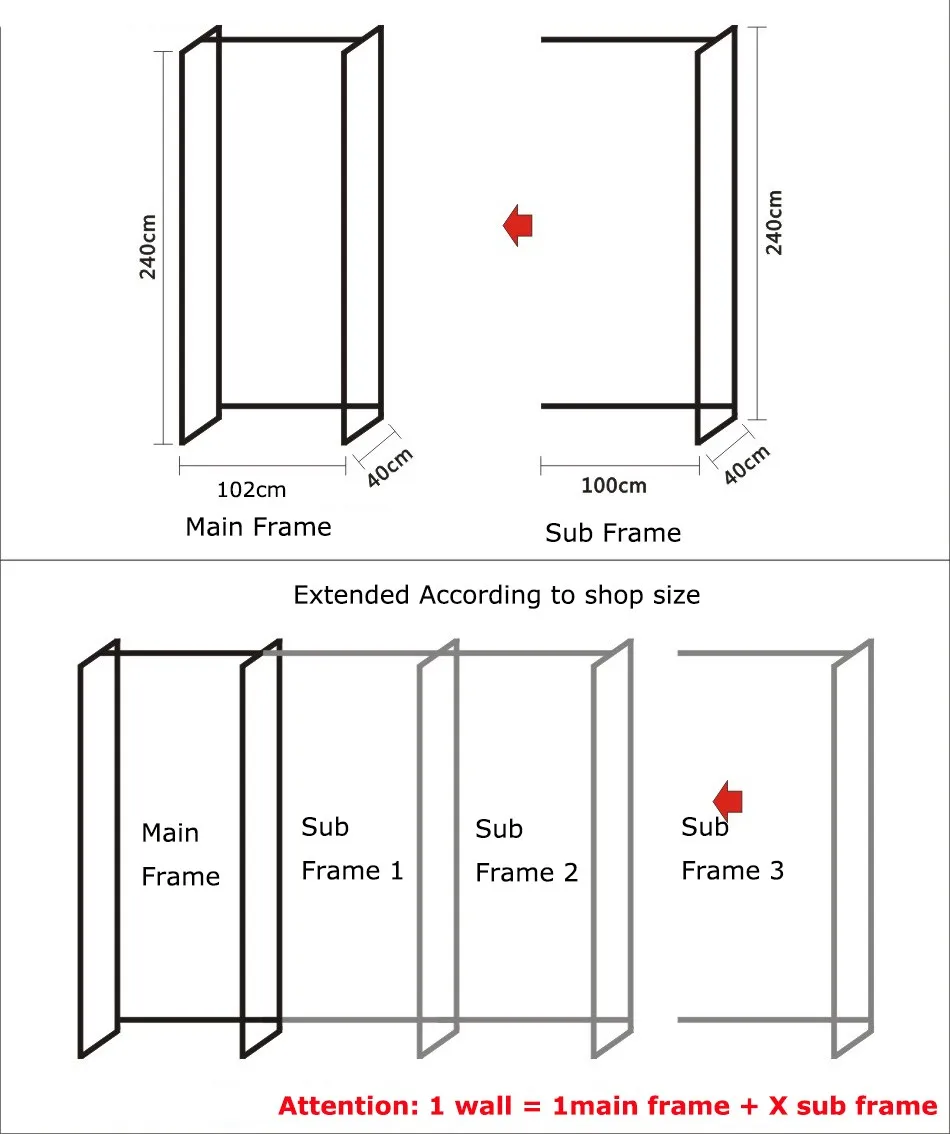 240cm

102cm

40cm

Main Frame

240cm

100cm

40cm

Sub Frame

Extended According to shop size

Main Frame

Sub Frame 1

Sub Frame 2

Sub Frame 3

Attention: 1 wall = 1main frame + X sub frame