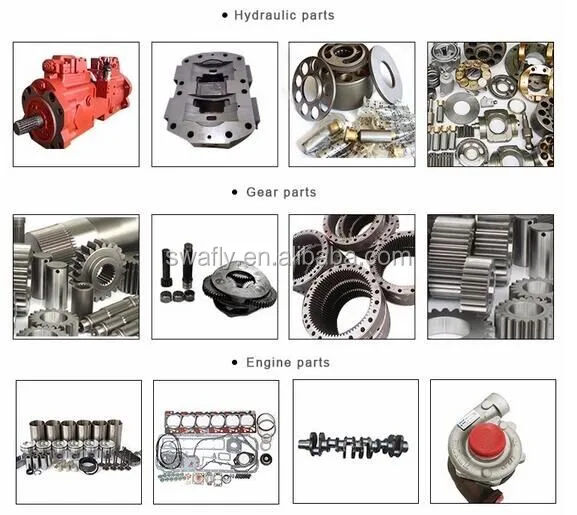 • Hydraulic parts

• Gear parts

swafly.en.alibaba.com

• Engine parts