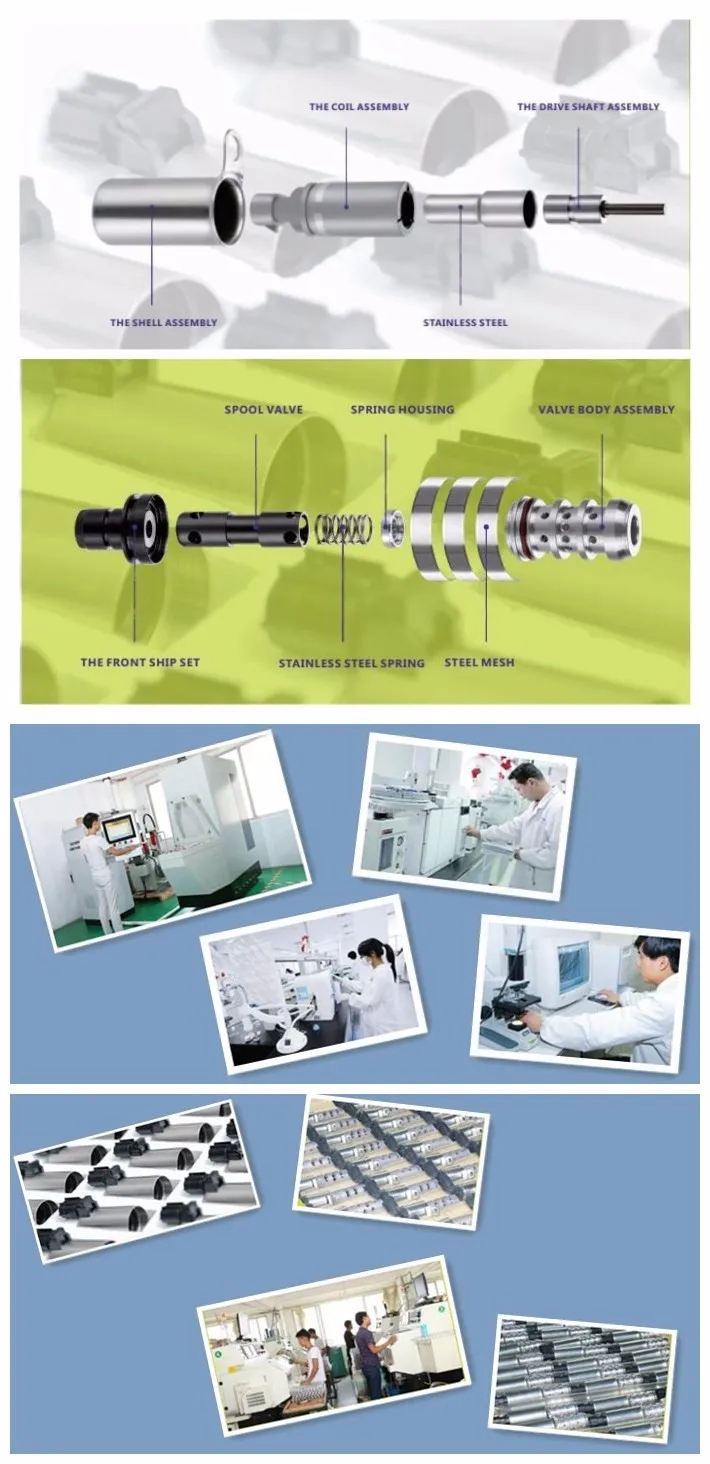 THE COIL ASSEMBLY
THE DRIVE SHAFT ASSEMBLY
THE SHELL ASSEMBLY
STAINLESS STEEL

SPOOL VALVE
SPRING HOUSING
VALVE BODY ASSEMBLY
THE FRONT SHIP SET
STAINLESS STEEL SPRING
STEEL MESH