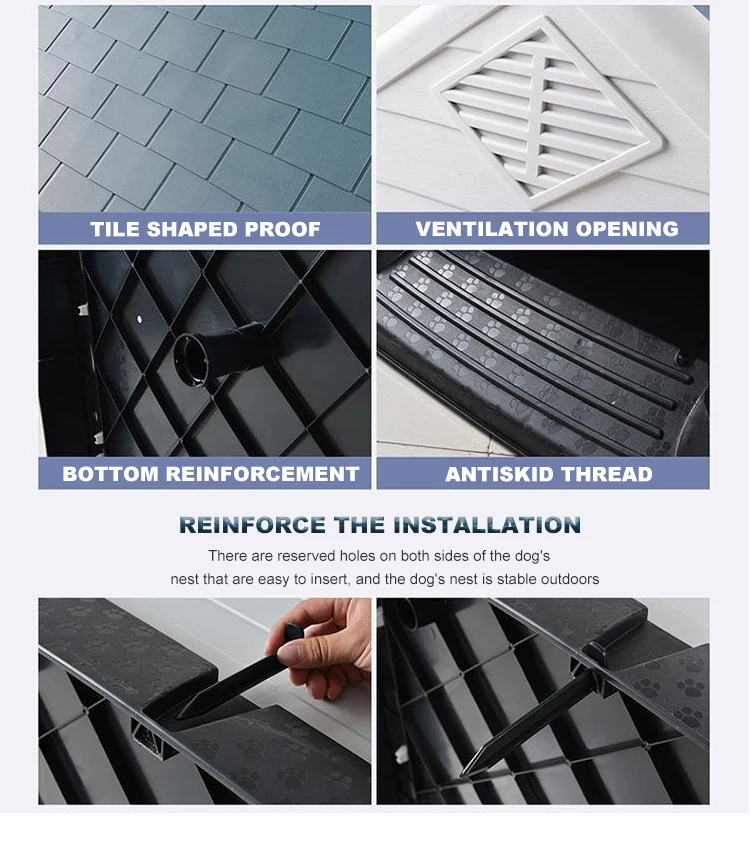 TILE SHAPED PROOF

VENTILATION OPENING

BOTTOM REINFORCEMENT

ANTISKID THREAD

REINFORCE THE INSTALLATION

There are reserved holes on both sides of the dog's nest that are easy to insert, and the dog's nest is stable outdoors