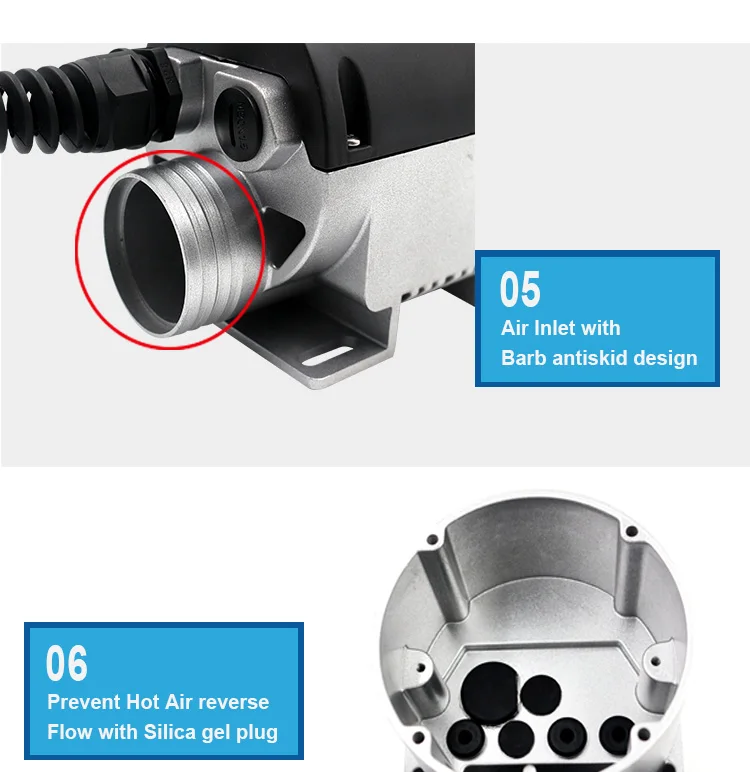 05
Air Inlet with
Barb antiskid design

06
Prevent Hot Air reverse
Flow with Silica gel plug