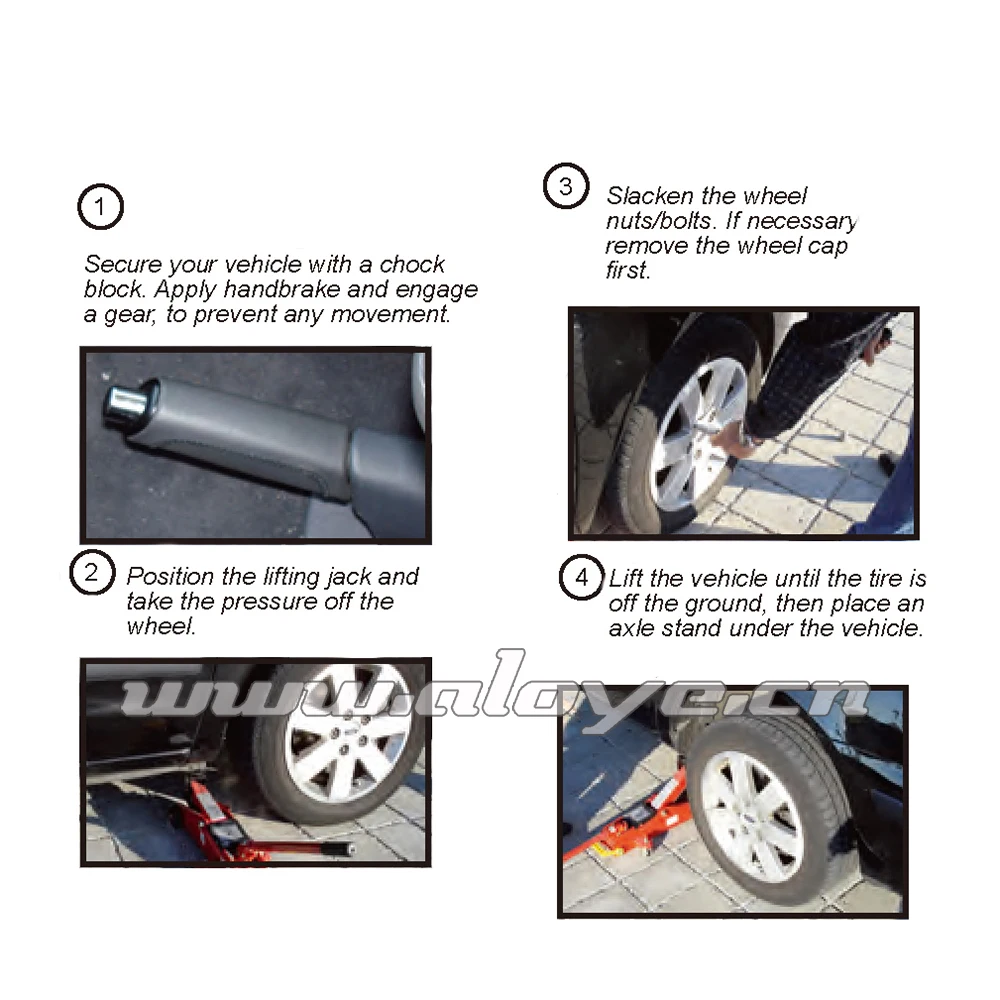 1

Secure your vehicle with a chock block. Apply handbrake and engage a gear, to prevent any movement.

2 Position the lifting jack and take the pressure off the wheel.

3 Slacken the wheel nuts/bolts. If necessary remove the wheel cap first.

4 Lift the vehicle until the tire is off the ground, then place an axle stand under the vehicle.

www.aloye.cn