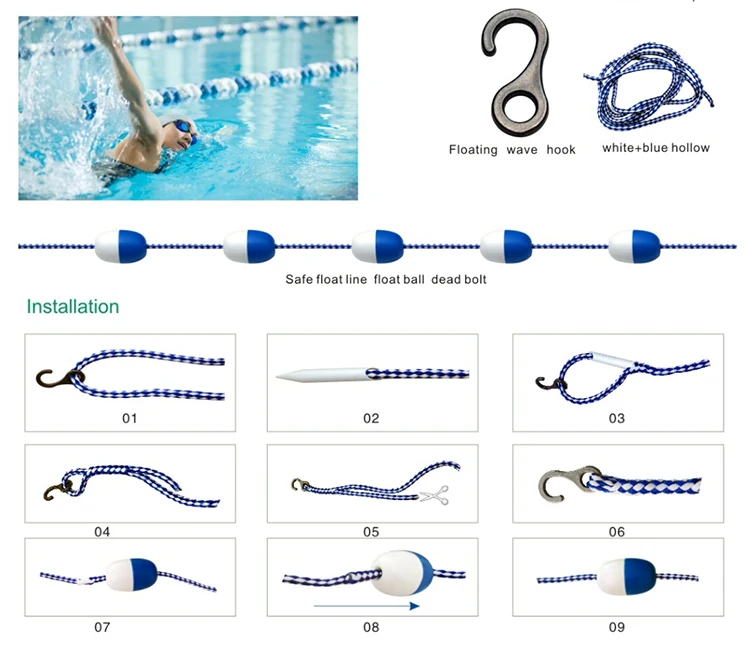 Floating wave hook

white+blue hollow

Safe float line float ball dead bolt

Installation

01

02

03

04

05

06

07

08

09