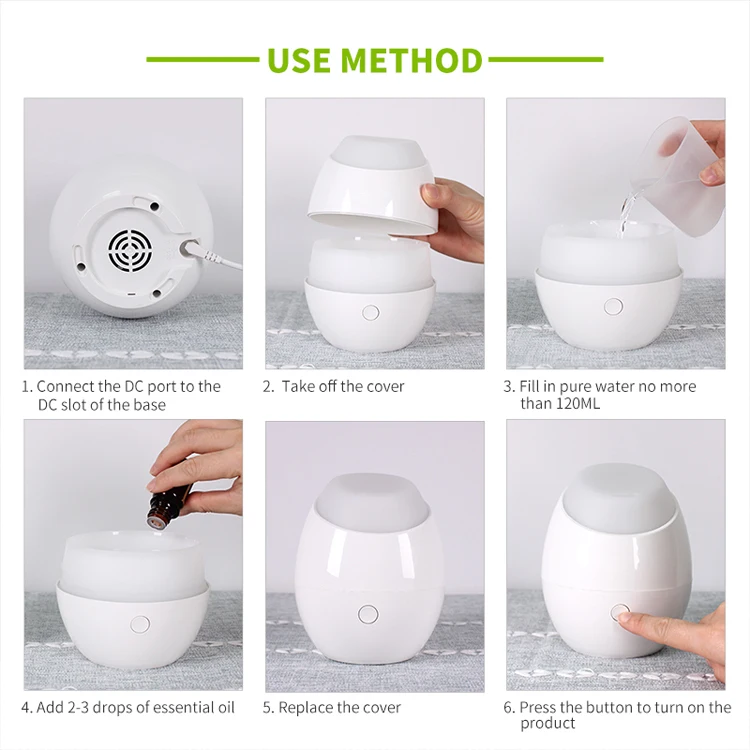 USE METHOD

1. Connect the DC port to the DC slot of the base

2. Take off the cover

3. Fill in pure water no more than 120ML

4. Add 2-3 drops of essential oil

5. Replace the cover

6. Press the button to turn on the product