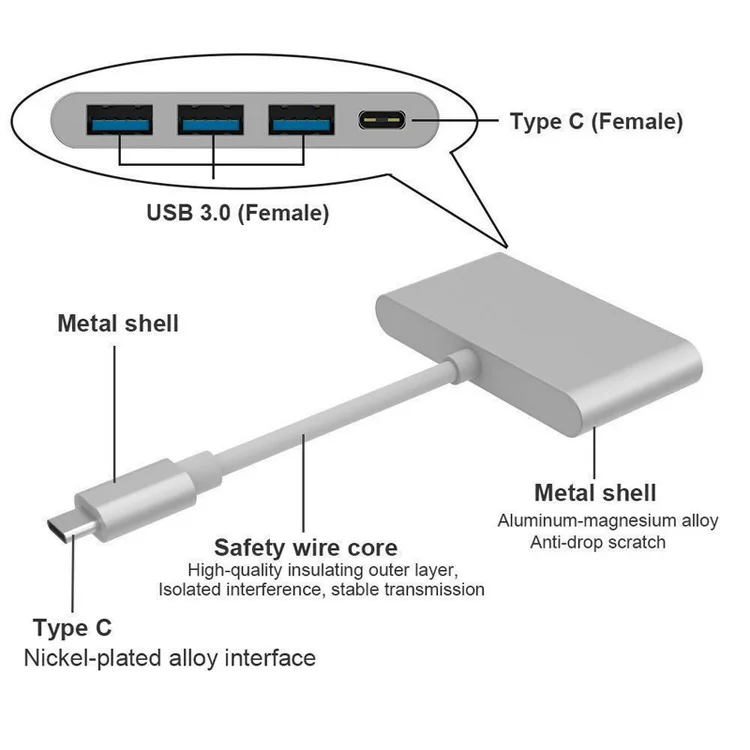 Type C (Female)

USB 3.0 (Female)

Metal shell

Metal shell
Aluminum-magnesium alloy
Anti-drop scratch

Safety wire core
High-quality insulating outer layer,
Isolated interference, stable transmission

Type C
Nickel-plated alloy interface