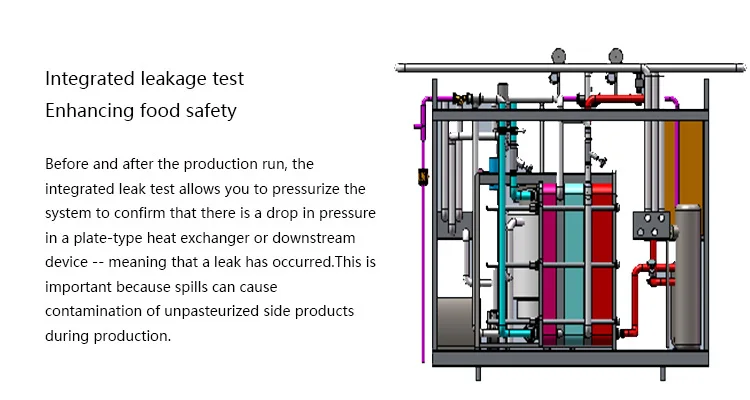 Integrated leakage test
Enhancing food safety

Before and after the production run, the integrated leak test allows you to pressurize the system to confirm that there is a drop in pressure in a plate-type heat exchanger or downstream device -- meaning that a leak has occurred.This is important because spills can cause contamination of unpasteurized side products during production.