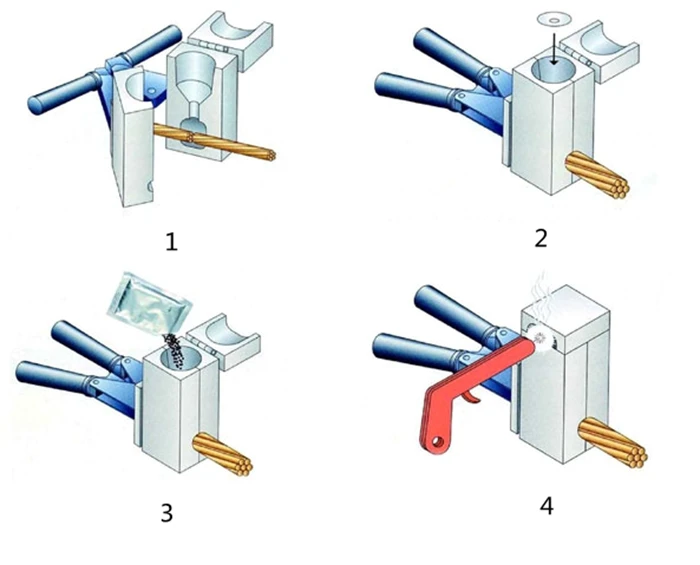 1

2

3

4