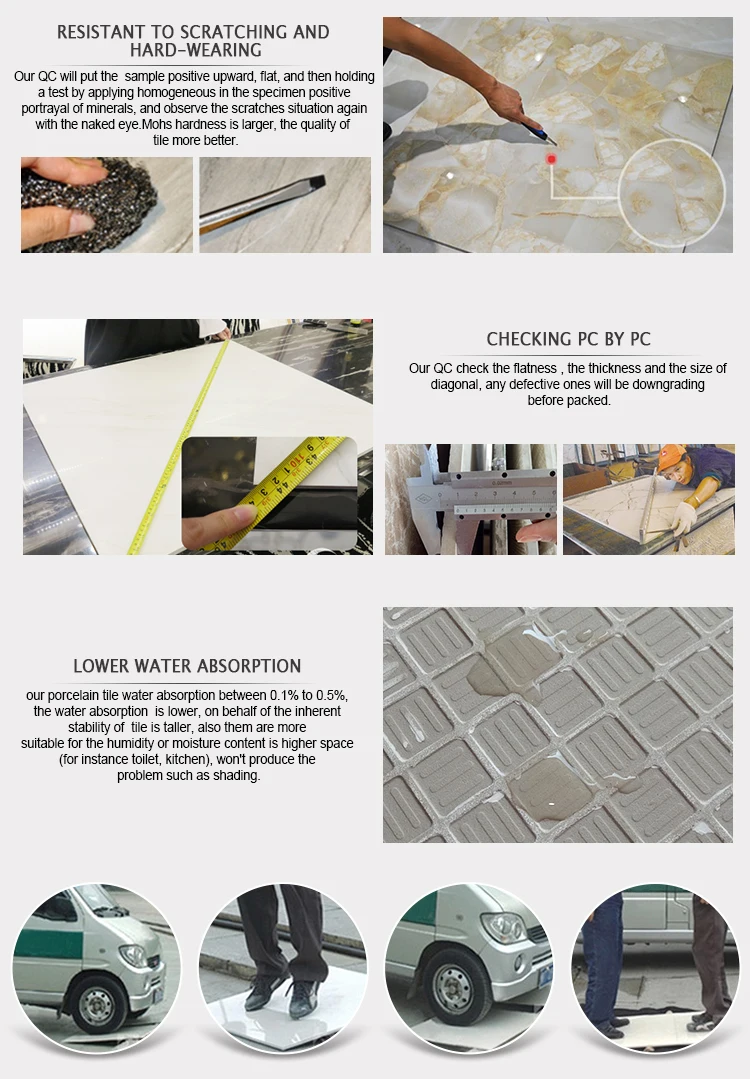 RESISTANT TO SCRATCHING AND HARD-WEARING

Our QC will put the sample positive upward, flat, and then holding a test by applying homogeneous in the specimen positive portrayal of minerals, and observe the scratches situation again with the naked eye.Mohs hardness is larger, the quality of tile more better.

CHECKING PC BY PC

Our QC check the flatness , the thickness and the size of diagonal, any defective ones will be downgrading before packed.

LOWER WATER ABSORPTION

our porcelain tile water absorption between 0.1% to 0.5%, the water absorption is lower, on behalf of the inherent stability of tile is taller, also them are more suitable for the humidity or moisture content is higher space (for instance toilet, kitchen), won't produce the problem such as shading.