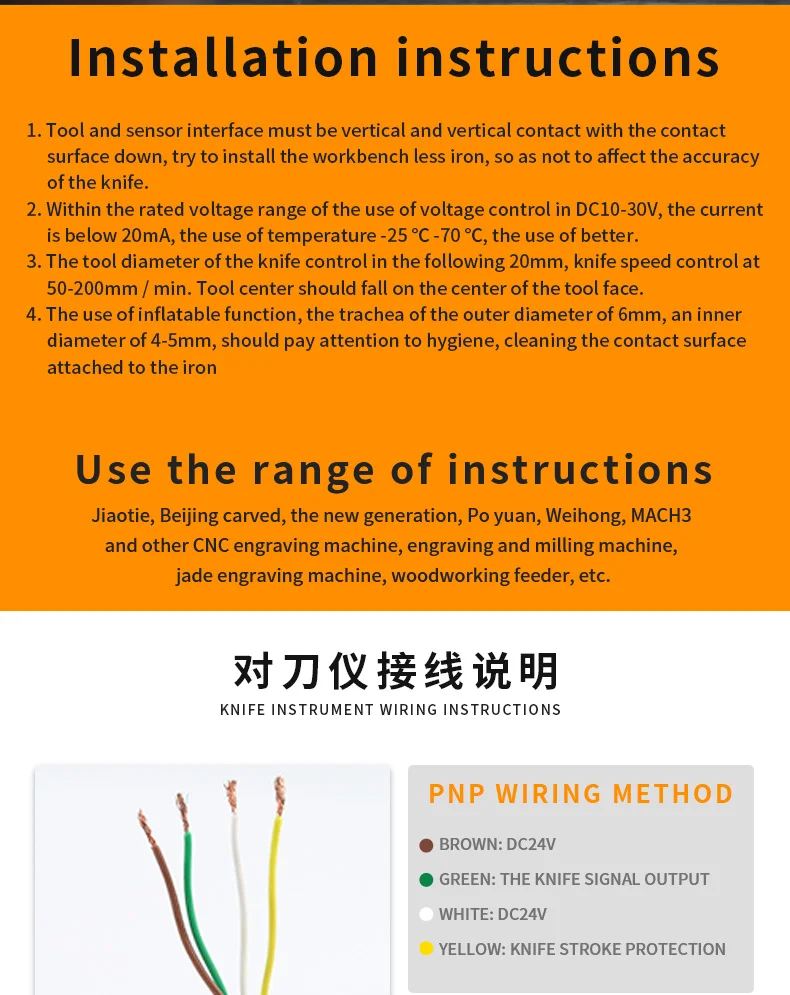 Installation instructions

1. Tool and sensor interface must be vertical and vertical contact with the contact surface down, try to install the workbench less iron, so as not to affect the accuracy of the knife.
2. Within the rated voltage range of the use of voltage control in DC10-30V, the current is below 20mA, the use of temperature -25 °C -70 °C, the use of better.
3. The tool diameter of the knife control in the following 20mm, knife speed control at 50-200mm / min. Tool center should fall on the center of the tool face.
4. The use of inflatable function, the trachea of the outer diameter of 6mm, an inner diameter of 4-5mm, should pay attention to hygiene, cleaning the contact surface attached to the iron

Use the range of instructions

Jiaotie, Beijing carved, the new generation, Po yuan, Weihong, MACH3 and other CNC engraving machine, engraving and milling machine, jade engraving machine, woodworking feeder, etc.

对刀仪接线说明

KNIFE INSTRUMENT WIRING INSTRUCTIONS

PNP WIRING METHOD

BROWN: DC24V

GREEN: THE KNIFE SIGNAL OUTPUT

WHITE: DC24V

YELLOW: KNIFE STROKE PROTECTION