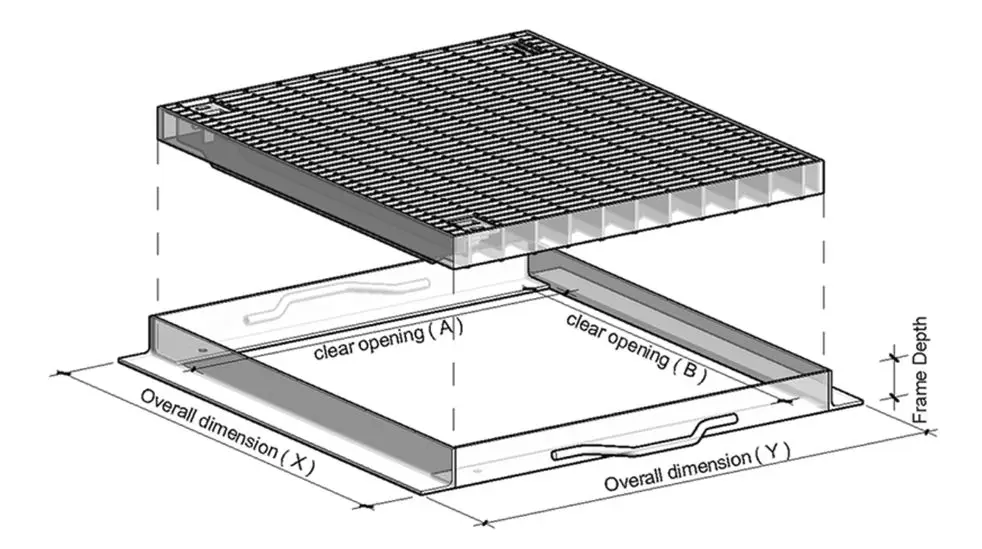 clear opening ( A )
clear opening ( B )
Frame Depth
Overall dimension ( X )
Overall dimension ( Y )