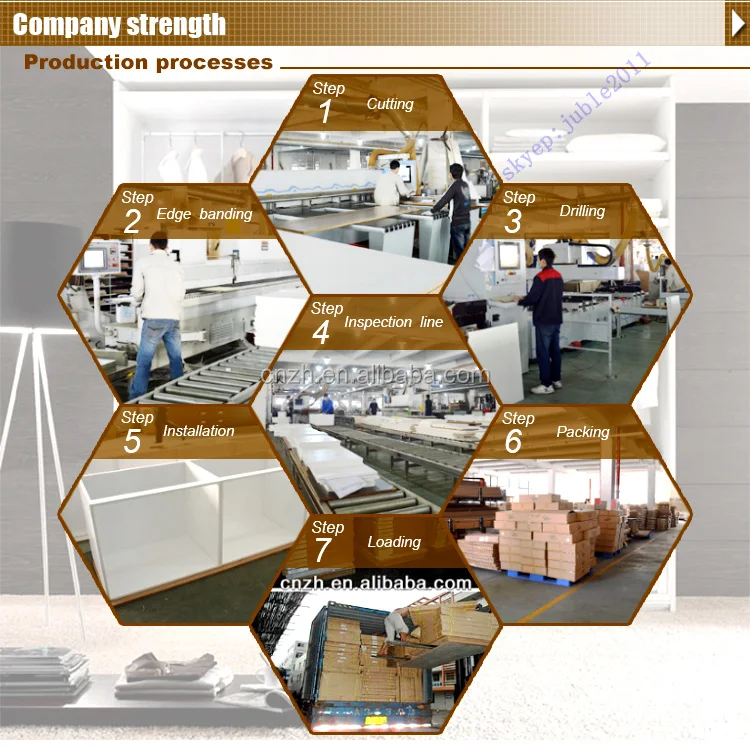 Company strength

Production processes

skyep:juble2011

Step 1 Cutting

Step 2 Edge banding

Step 3 Drilling

Step 4 Inspection line

cnzh.en.alibaba.com

Step 5 Installation

Step 6 Packing

Step 7 Loading

cnzh.en.alibaba.com