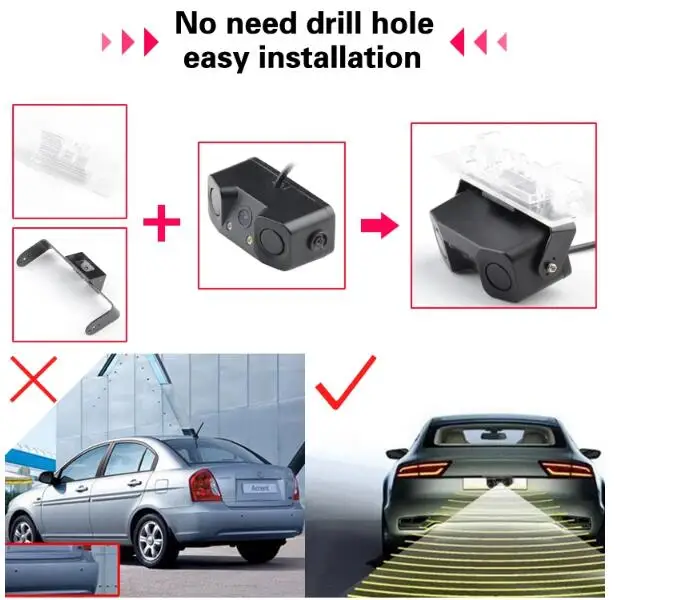 No need drill hole
easy installation

Accent