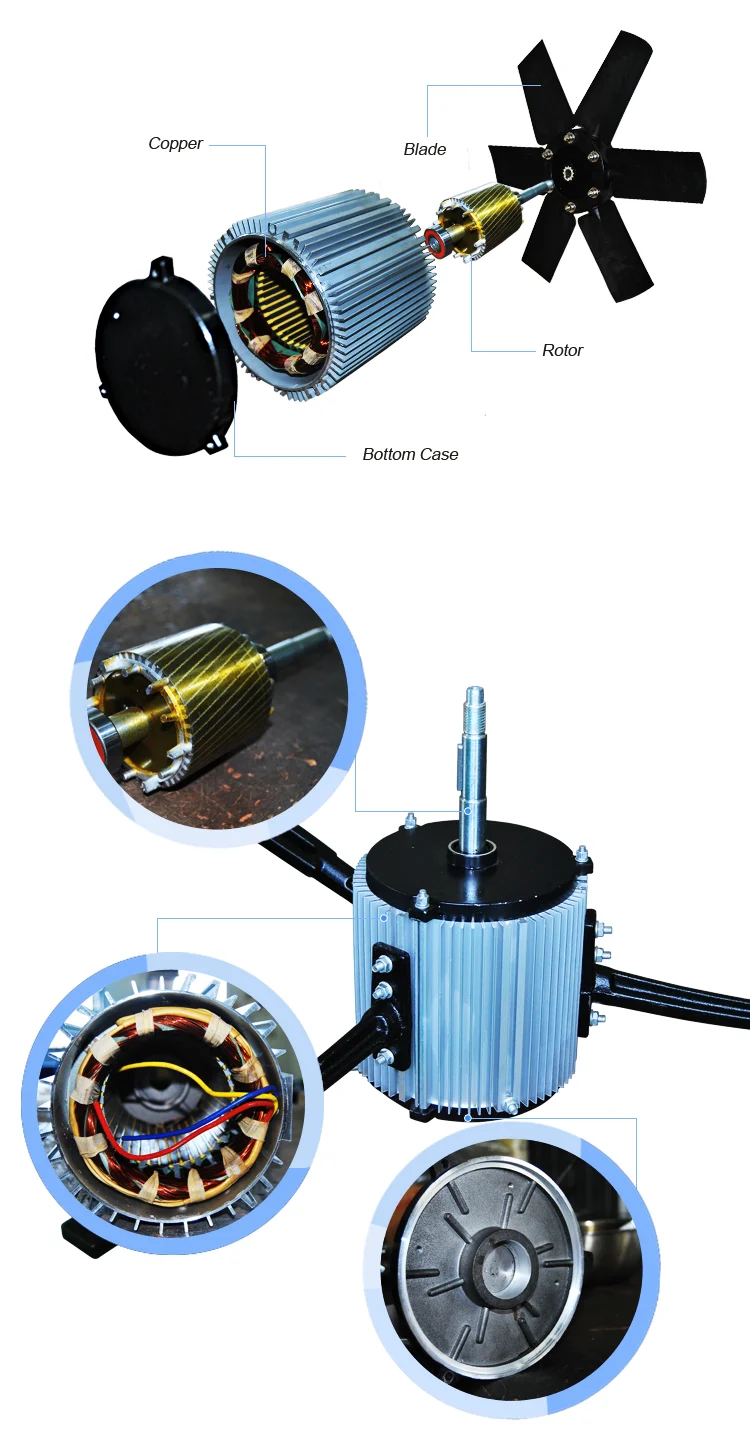 Copper

Blade

Rotor

Bottom Case