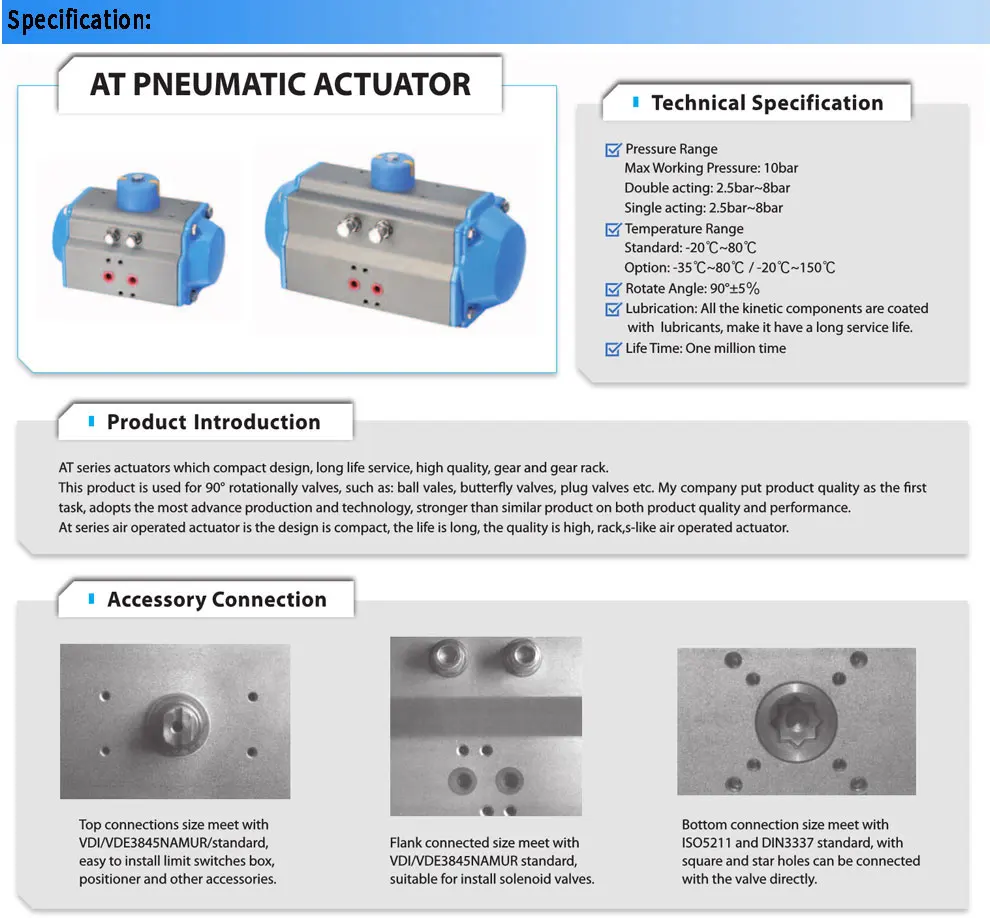 Specification:

AT PNEUMATIC ACTUATOR

Technical Specification

Pressure Range
Max Working Pressure: 10bar
Double acting: 2.5bar~8bar
Single acting: 2.5bar~8bar
Temperature Range
Standard: -20℃~80℃
Option: -35℃~80℃ / -20℃~150℃
Rotate Angle: 90°±5%
Lubrication: All the kinetic components are coated with lubricants, make it have a long service life.
Life Time: One million time

Product Introduction

AT series actuators which compact design, long life service, high quality, gear and gear rack.
This product is used for 90° rotationally valves, such as: ball vales, butterfly valves, plug valves etc. My company put product quality as the first task, adopts the most advance production and technology, stronger than similar product on both product quality and performance.
At series air operated actuator is the design is compact, the life is long, the quality is high, rack,s-like air operated actuator.

Accessory Connection

Top connections size meet with VDI/VDE3845NAMUR/standard, easy to install limit switches box, positioner and other accessories.

Flank connected size meet with VDI/VDE3845NAMUR standard, suitable for install solenoid valves.

Bottom connection size meet with ISO5211 and DIN3337 standard, with square and star holes can be connected with the valve directly.