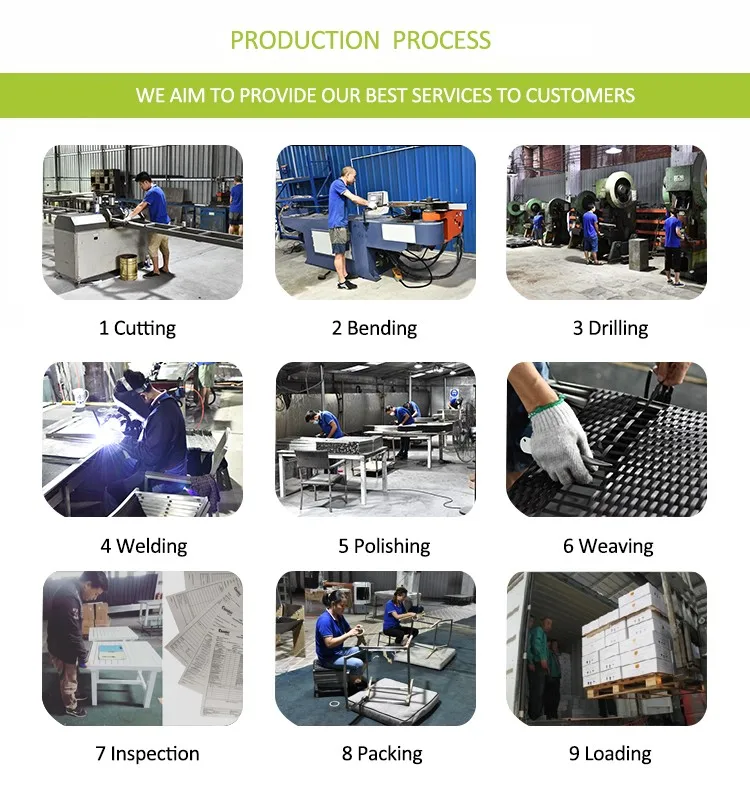 PRODUCTION PROCESS

WE AIM TO PROVIDE OUR BEST SERVICES TO CUSTOMERS

1 Cutting

2 Bending

3 Drilling

4 Welding

5 Polishing

6 Weaving

7 Inspection

8 Packing

9 Loading