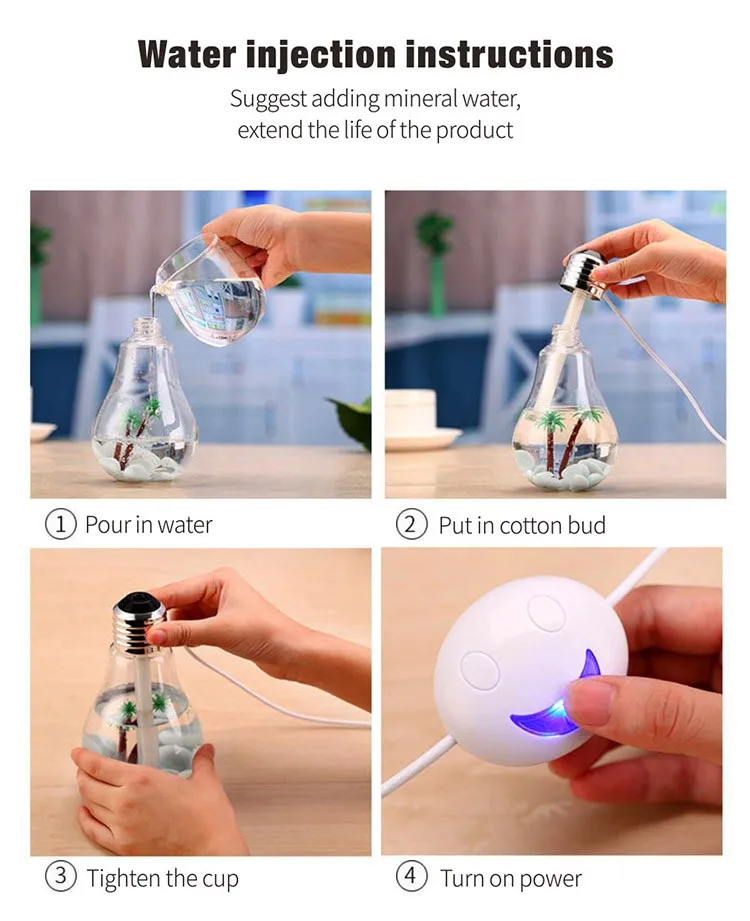 Water injection instructions

Suggest adding mineral water, extend the life of the product

① Pour in water

② Put in cotton bud

③ Tighten the cup

④ Turn on power