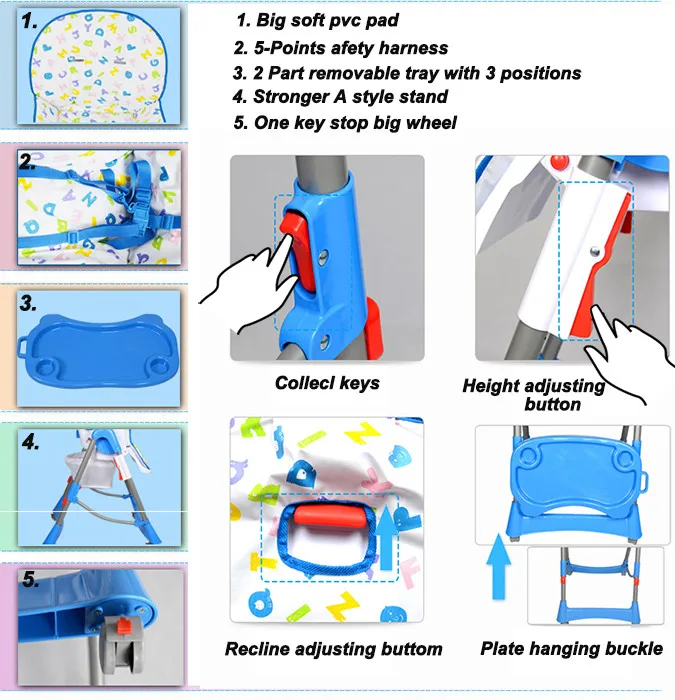 1.

2.

3.

4.

5.

1. Big soft pvc pad
2. 5-Points afety harness
3. 2 Part removable tray with 3 positions
4. Stronger A style stand
5. One key stop big wheel

Collecl keys

Height adjusting button

Recline adjusting buttom

Plate hanging buckle