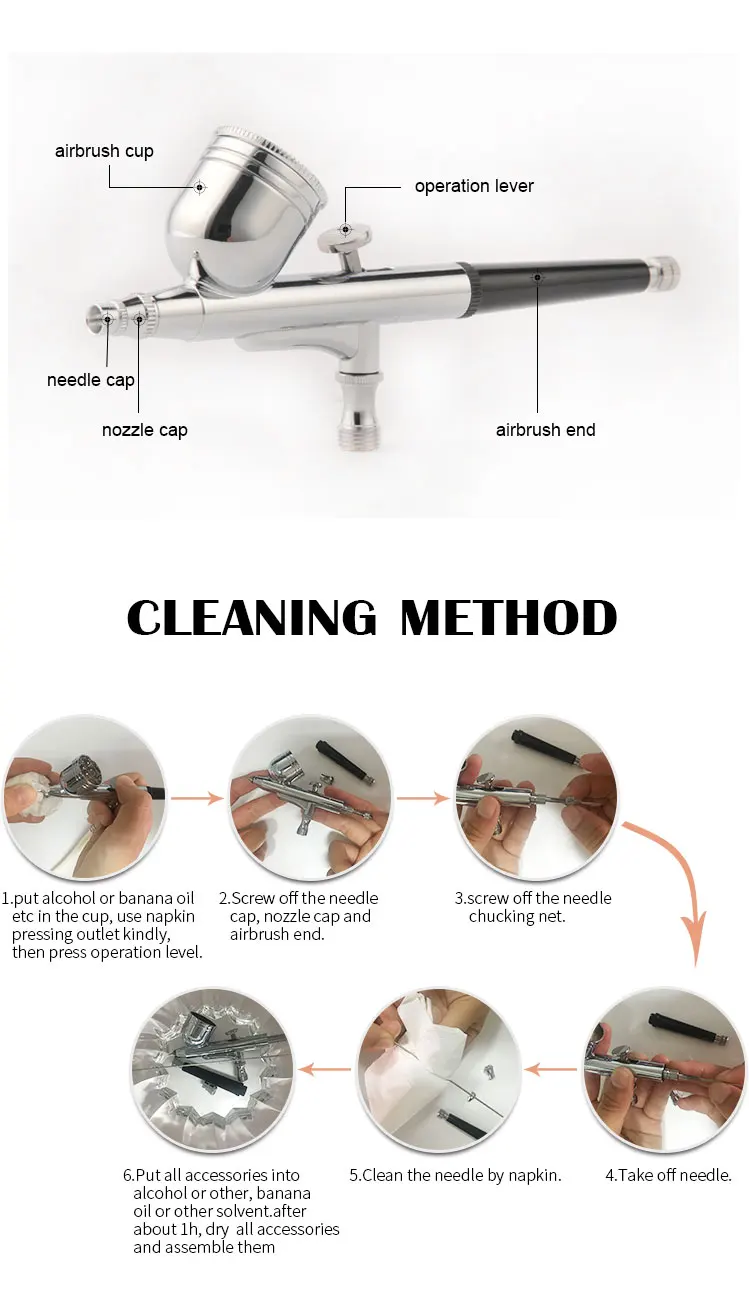 airbrush cup

operation lever

needle cap

nozzle cap

airbrush end

CLEANING METHOD

1.put alcohol or banana oil etc in the cup, use napkin pressing outlet kindly, then press operation level.

2.Screw off the needle cap, nozzle cap and airbrush end.

3.screw off the needle chucking net.

4.Take off needle.

5.Clean the needle by napkin.

6.Put all accessories into alcohol or other, banana oil or other solvent.after about 1h, dry all accessories and assemble them