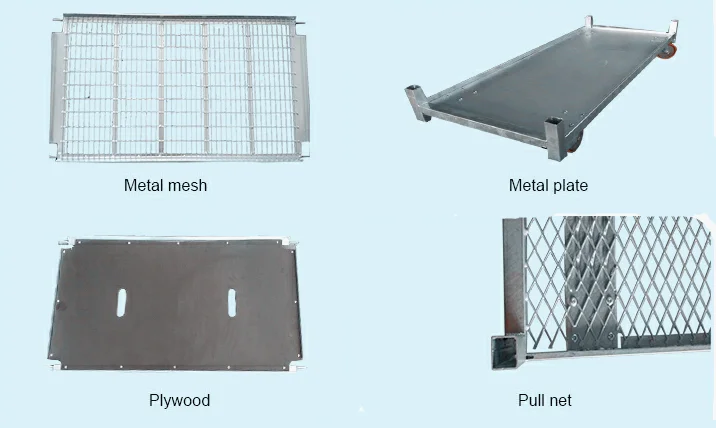 Metal mesh

Metal plate

Plywood

Pull net