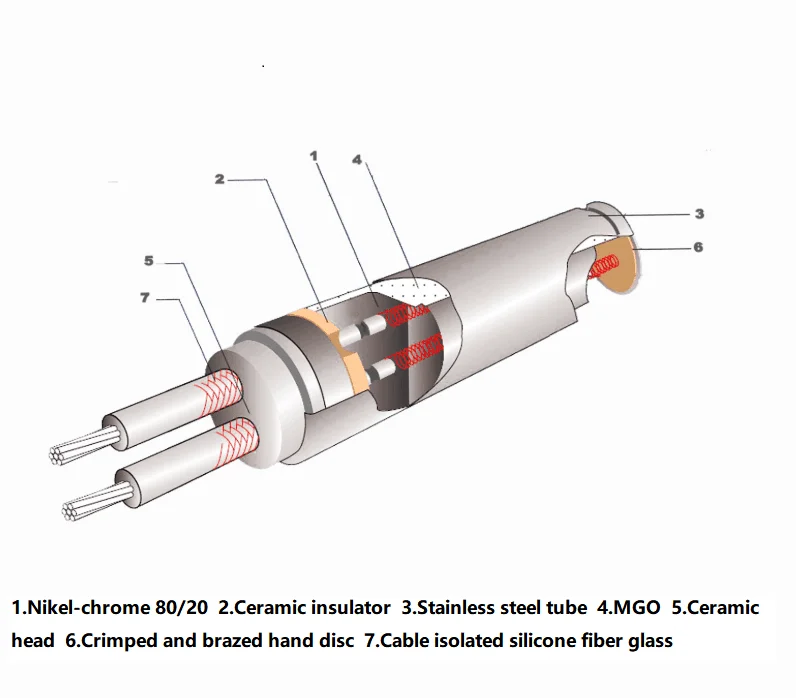 1

4

2

3

6

5

7

1.Nikel-chrome 80/20 2.Ceramic insulator 3.Stainless steel tube 4.MGO 5.Ceramic head 6.Crimped and brazed hand disc 7.Cable isolated silicone fiber glass