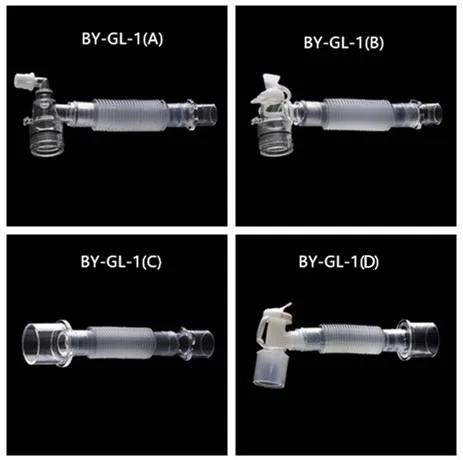 BY-GL-1(A)

BY-GL-1(B)

BY-GL-1(C)

BY-GL-1(D)