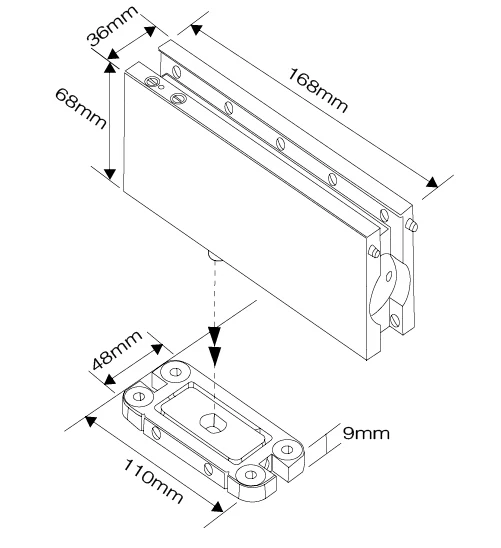 36mm
168mm
68mm
48mm
9mm
110mm