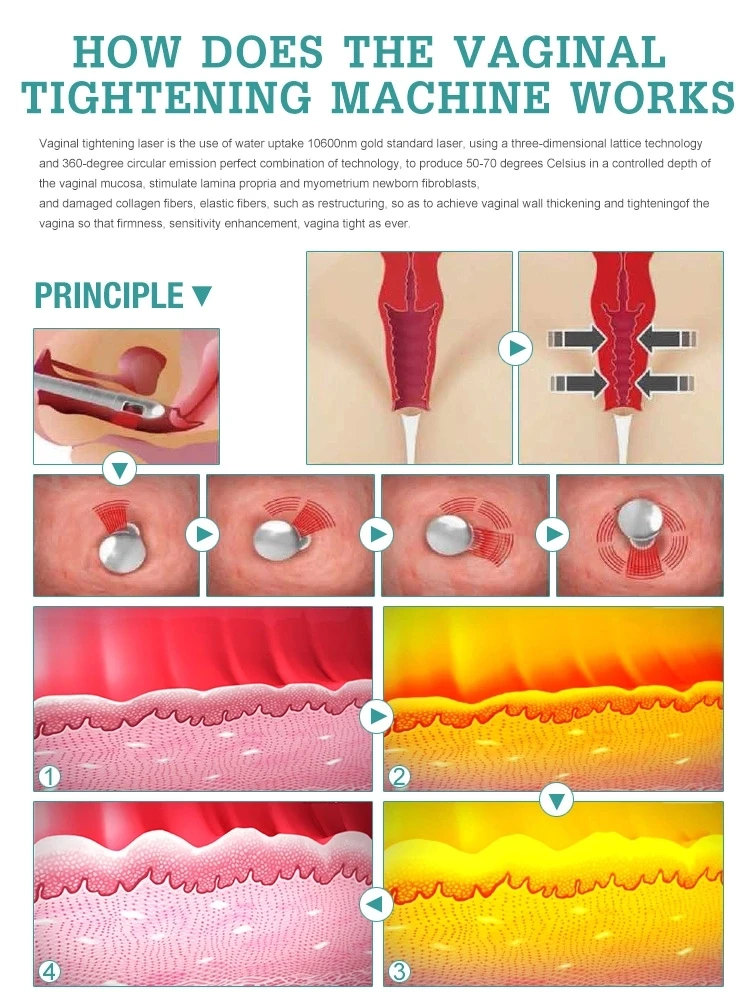 HOW DOES THE VAGINAL TIGHTENING MACHINE WORKS

Vaginal tightening laser is the use of water uptake 10600nm gold standard laser, using a three-dimensional lattice technology and 360-degree circular emission perfect combination of technology, to produce 50-70 degrees Celsius in a controlled depth of the vaginal mucosa, stimulate lamina propria and myometrium newborn fibroblasts,
and damaged collagen fibers, elastic fibers, such as restructuring, so as to achieve vaginal wall thickening and tighteningof the vagina so that firmness, sensitivity enhancement, vagina tight as ever.

PRINCIPLE ▼

1

2

4

3