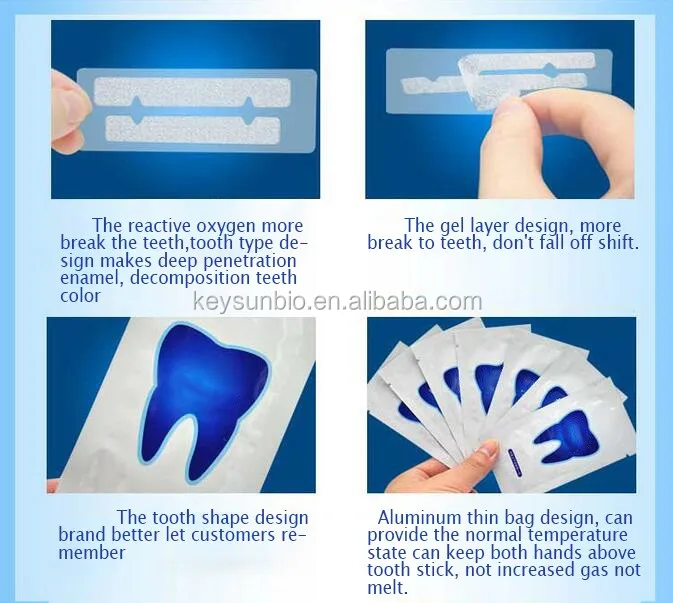 The reactive oxygen more break the teeth,tooth type design makes deep penetration enamel, decomposition teeth color

The gel layer design, more break to teeth, don't fall off shift.

keysunbio.en.alibaba.com

The tooth shape design brand better let customers remember

Aluminum thin bag design, can provide the normal temperature state can keep both hands above tooth stick, not increased gas not melt.