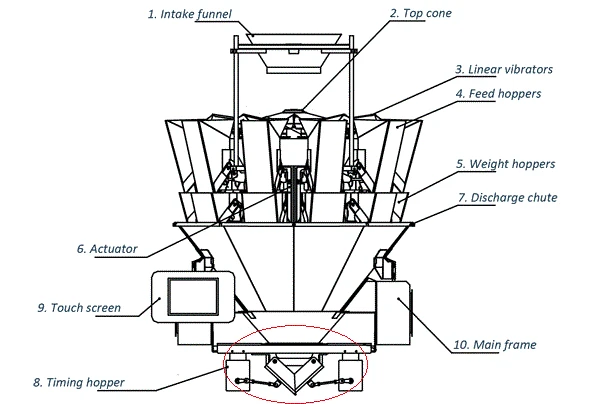 1. Intake funnel
2. Top cone
3. Linear vibrators
4. Feed hoppers
5. Weight hoppers
7. Discharge chute
6. Actuator
9. Touch screen
10. Main frame
8. Timing hopper