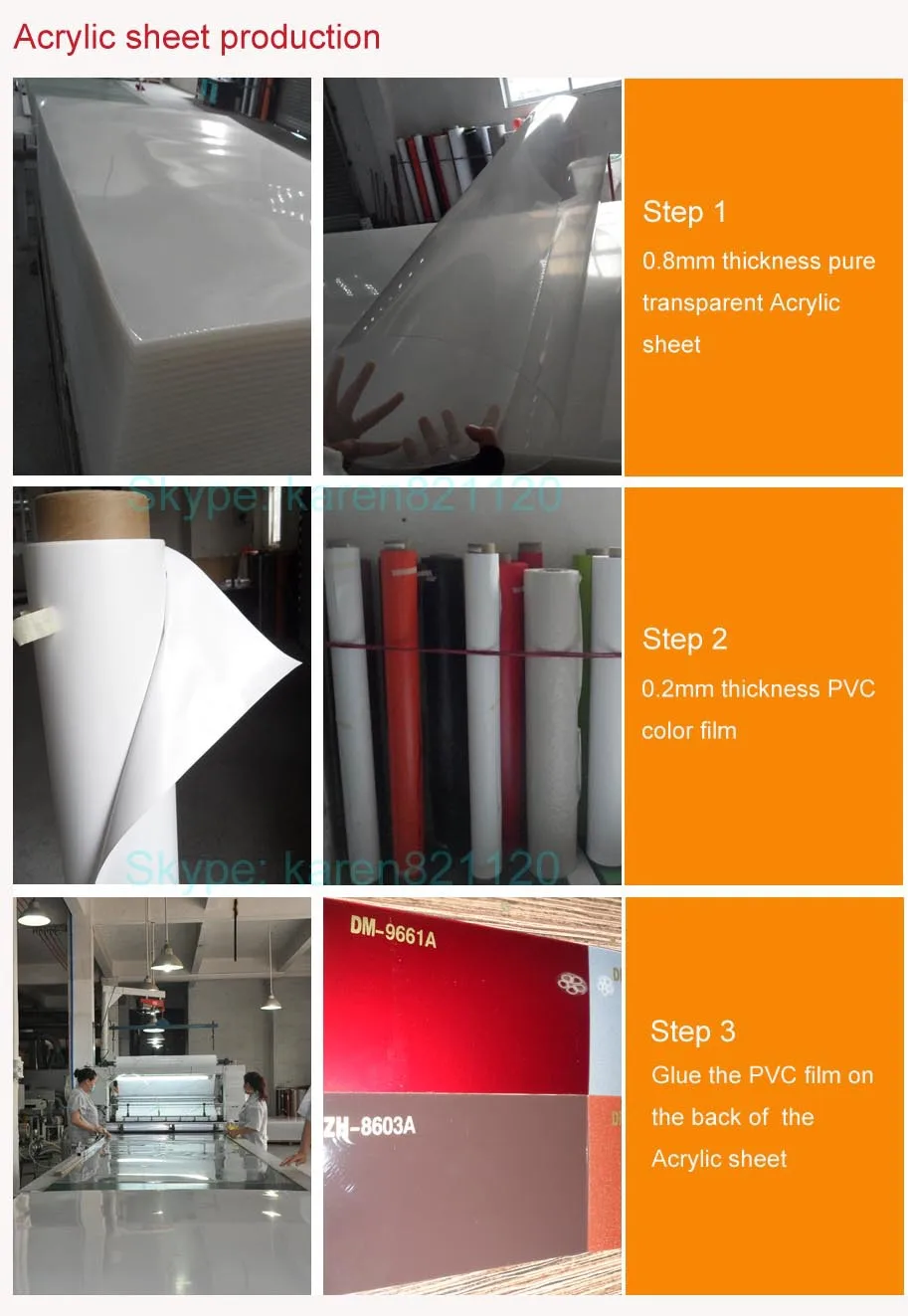 Acrylic sheet production

Step 1

0.8mm thickness pure transparent Acrylic sheet

Skype: karen821120

Step 2

0.2mm thickness PVC color film

Skype: karen821120

DM-9661A

ZH-8603A

Step 3

Glue the PVC film on the back of the Acrylic sheet