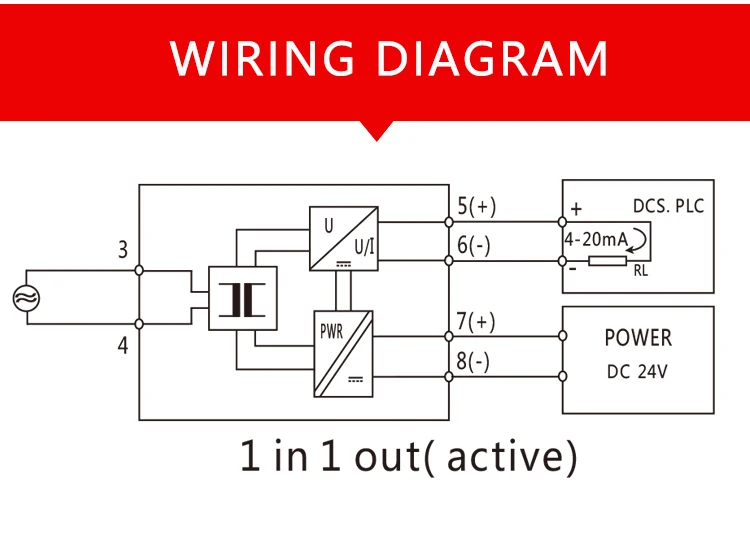 WIRING DIAGRAM

3

4

U

U/I

PWR

5(+)

6(-)

7(+)

8(-)

+

DCS. PLC

4-20mA

-

RL

POWER

DC 24V

1 in 1 out( active)